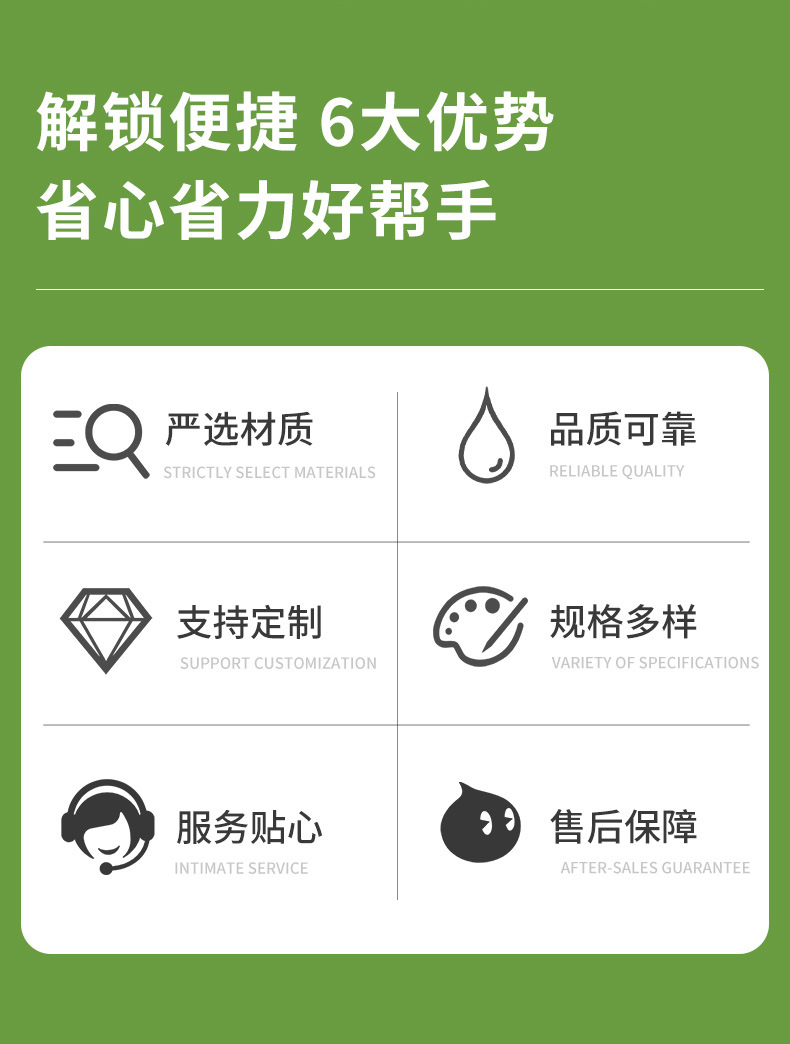 解锁便捷 6大优势
省心省力好帮手

严选材质
STRICTLY SELECT MATERIALS

品质可靠
RELIABLE QUALITY

支持定制
SUPPORT CUSTOMIZATION

规格多样
VARIETY OF SPECIFICATIONS

服务贴心
INTIMATE SERVICE

售后保障
AFTER-SALES GUARANTEE