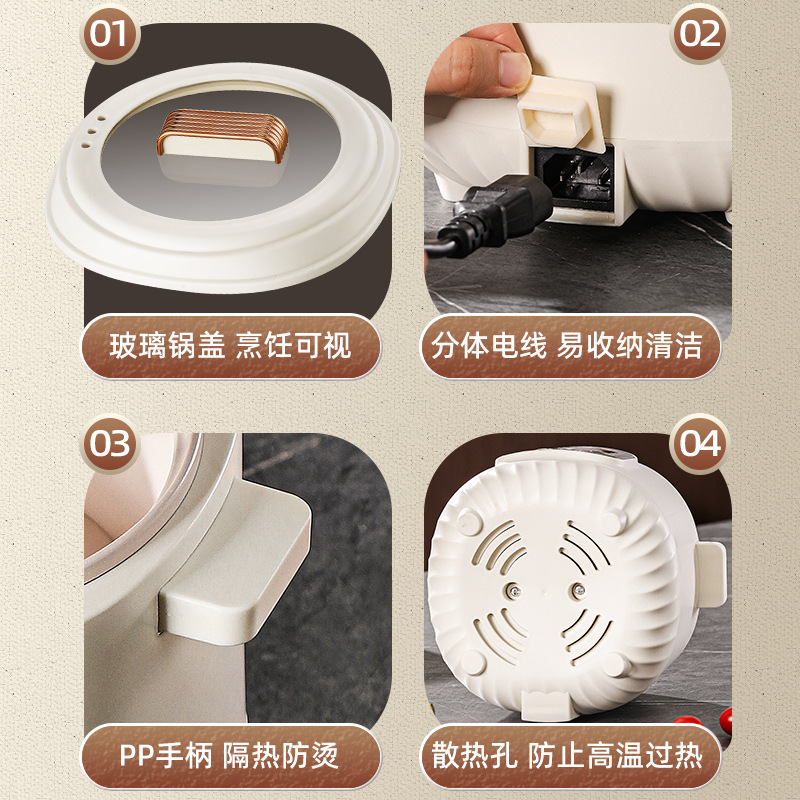 01

玻璃锅盖 烹饪可视

02

分体电线 易收纳清洁

03

PP手柄 隔热防烫

04

散热孔 防止高温过热