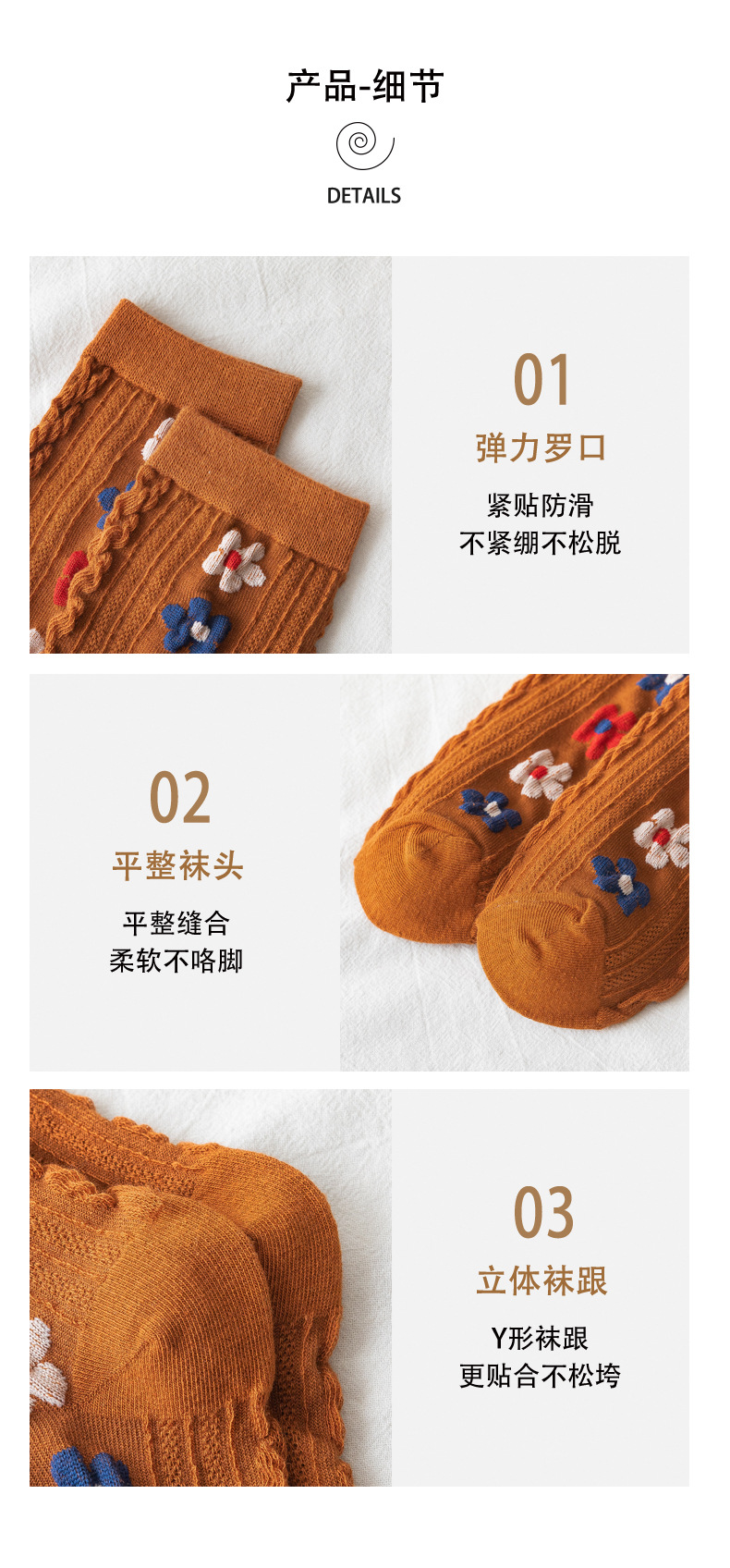 产品-细节

DETAILS

01

弹力罗口

紧贴防滑
不紧绷不松脱

02

平整袜头

平整缝合
柔软不咯脚

03

立体袜跟

Y形袜跟
更贴合不松垮