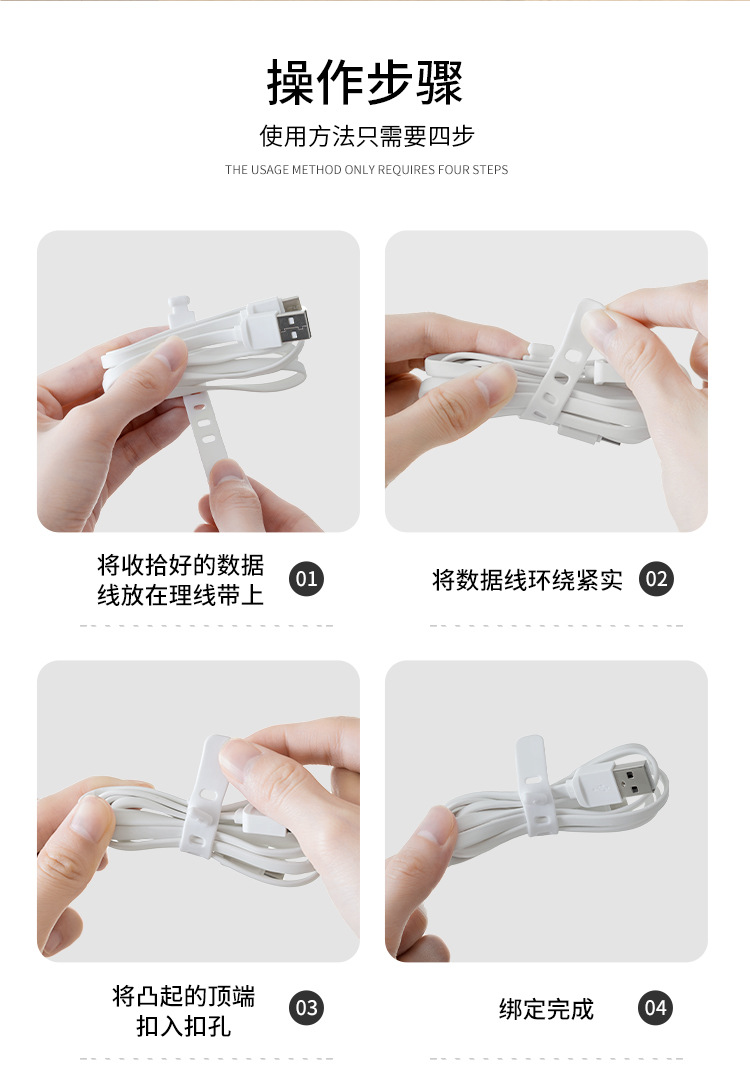 操作步骤

使用方法只需要四步

THE USAGE METHOD ONLY REQUIRES FOUR STEPS

将收拾好的数据线放在理线带上 01

将数据线环绕紧实 02

将凸起的顶端扣入扣孔 03

绑定完成 04