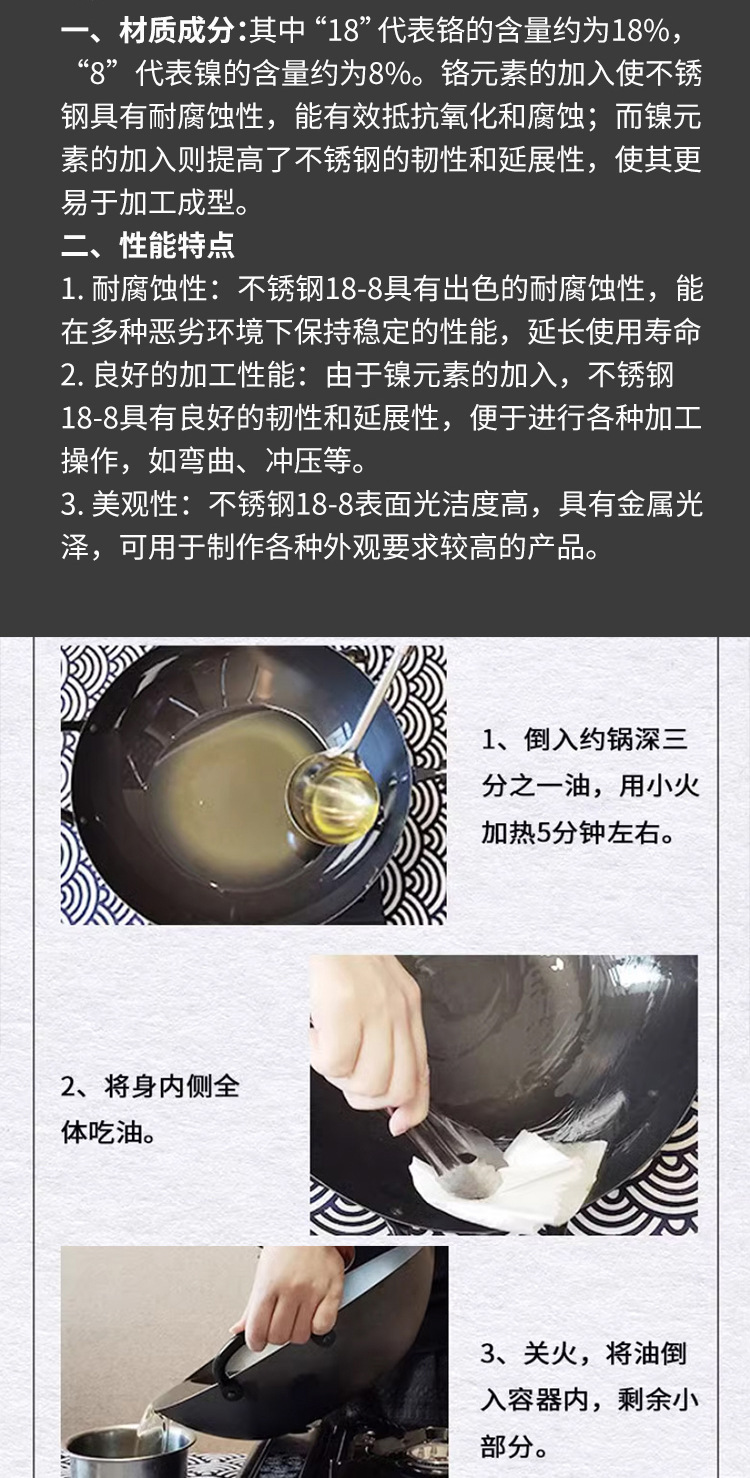 一、材质成分:其中“18”代表铬的含量约为18%，“8”代表镍的含量约为8%。铬元素的加入使不锈钢具有耐腐蚀性，能有效抵抗氧化和腐蚀；而镍元素的加入则提高了不锈钢的韧性和延展性，使其更易于加工成型。

二、性能特点

1. 耐腐蚀性：不锈钢18-8具有出色的耐腐蚀性，能在多种恶劣环境下保持稳定的性能，延长使用寿命

2. 良好的加工性能：由于镍元素的加入，不锈钢18-8具有良好的韧性和延展性，便于进行各种加工操作，如弯曲、冲压等。

3. 美观性：不锈钢18-8表面光洁度高，具有金属光泽，可用于制作各种外观要求较高的产品。

1、倒入约锅深三分之一油，用小火加热5分钟左右。

2、将身内侧全体吃油。

3、关火，将油倒入容器内，剩余小部分。