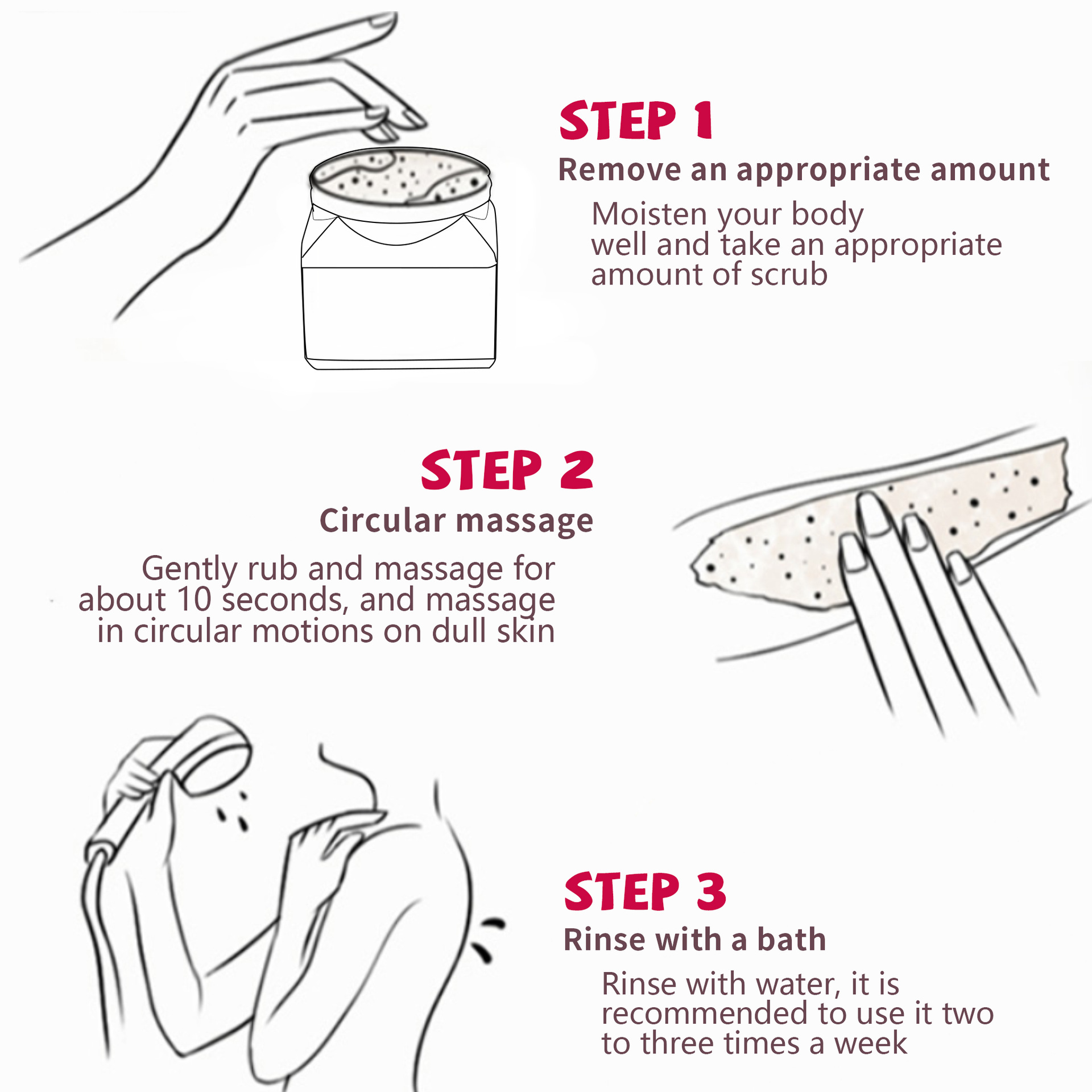 STEP 1

Remove an appropriate amount

Moisten your body well and take an appropriate amount of scrub

STEP 2

Circular massage

Gently rub and massage for about 10 seconds, and massage in circular motions on dull skin

STEP 3

Rinse with a bath

Rinse with water, it is recommended to use it two to three times a week