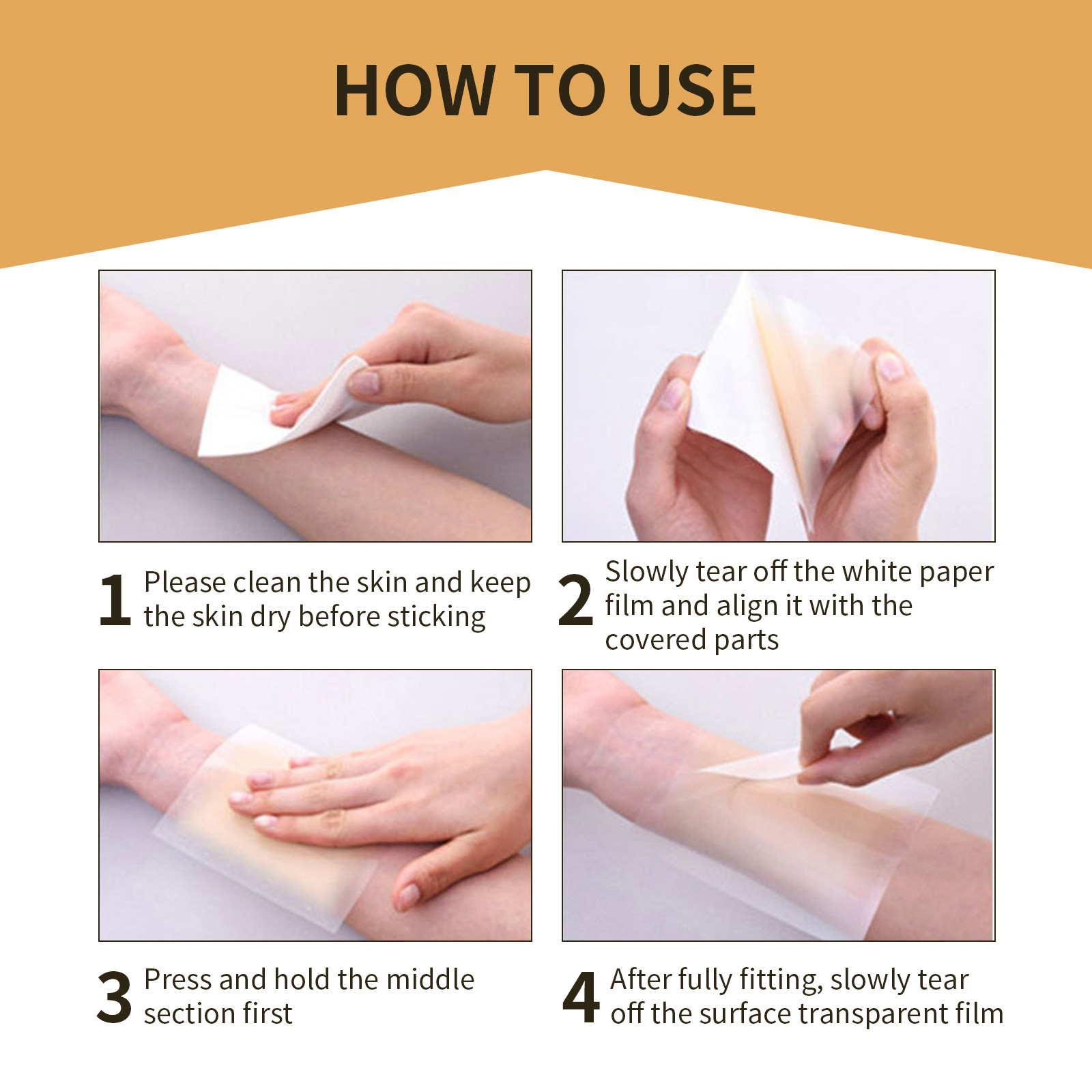 HOW TO USE

1 Please clean the skin and keep the skin dry before sticking

2 Slowly tear off the white paper film and align it with the covered parts

3 Press and hold the middle section first

4 After fully fitting, slowly tear off the surface transparent film