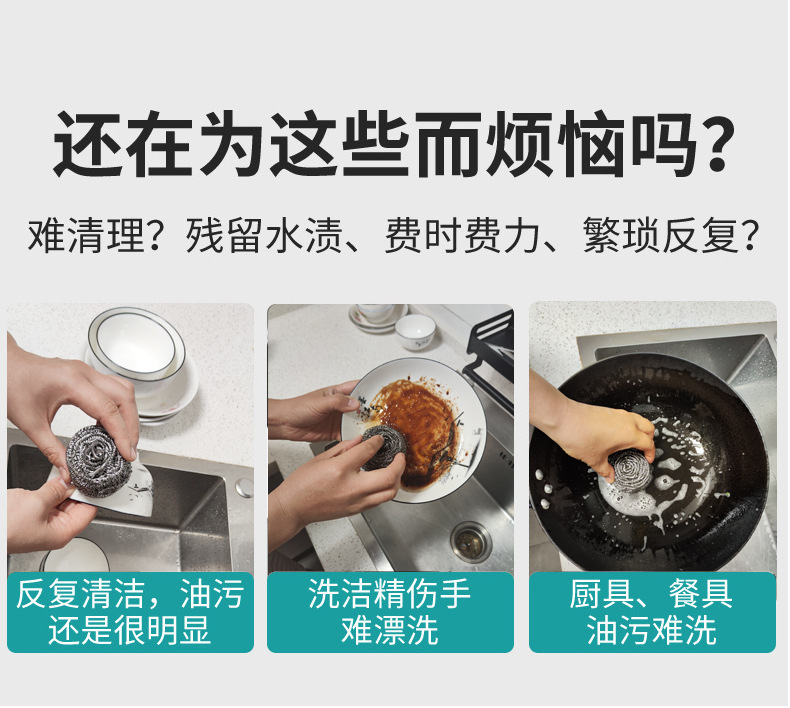 还在为这些而烦恼吗？

难清理？残留水渍、费时费力、繁琐反复？

反复清洁，油污还是很明显

洗洁精伤手难漂洗

厨具、餐具油污难洗