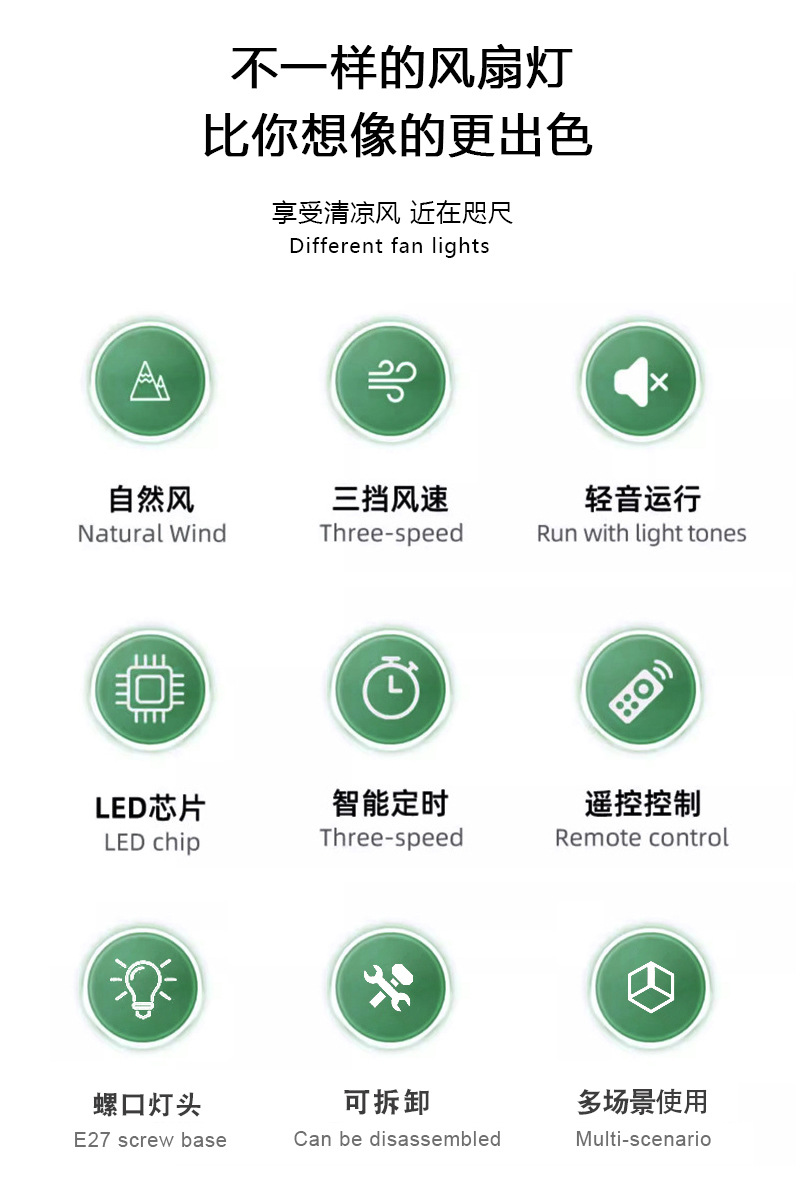 不一样的风扇灯
比你想像的更出色

享受清凉风 近在咫尺
Different fan lights

自然风
Natural Wind

三挡风速
Three-speed

轻音运行
Run with light tones

LED芯片
LED chip

智能定时
Three-speed

遥控控制
Remote control

螺口灯头
E27 screw base

可拆卸
Can be disassembled

多场景使用
Multi-scenario