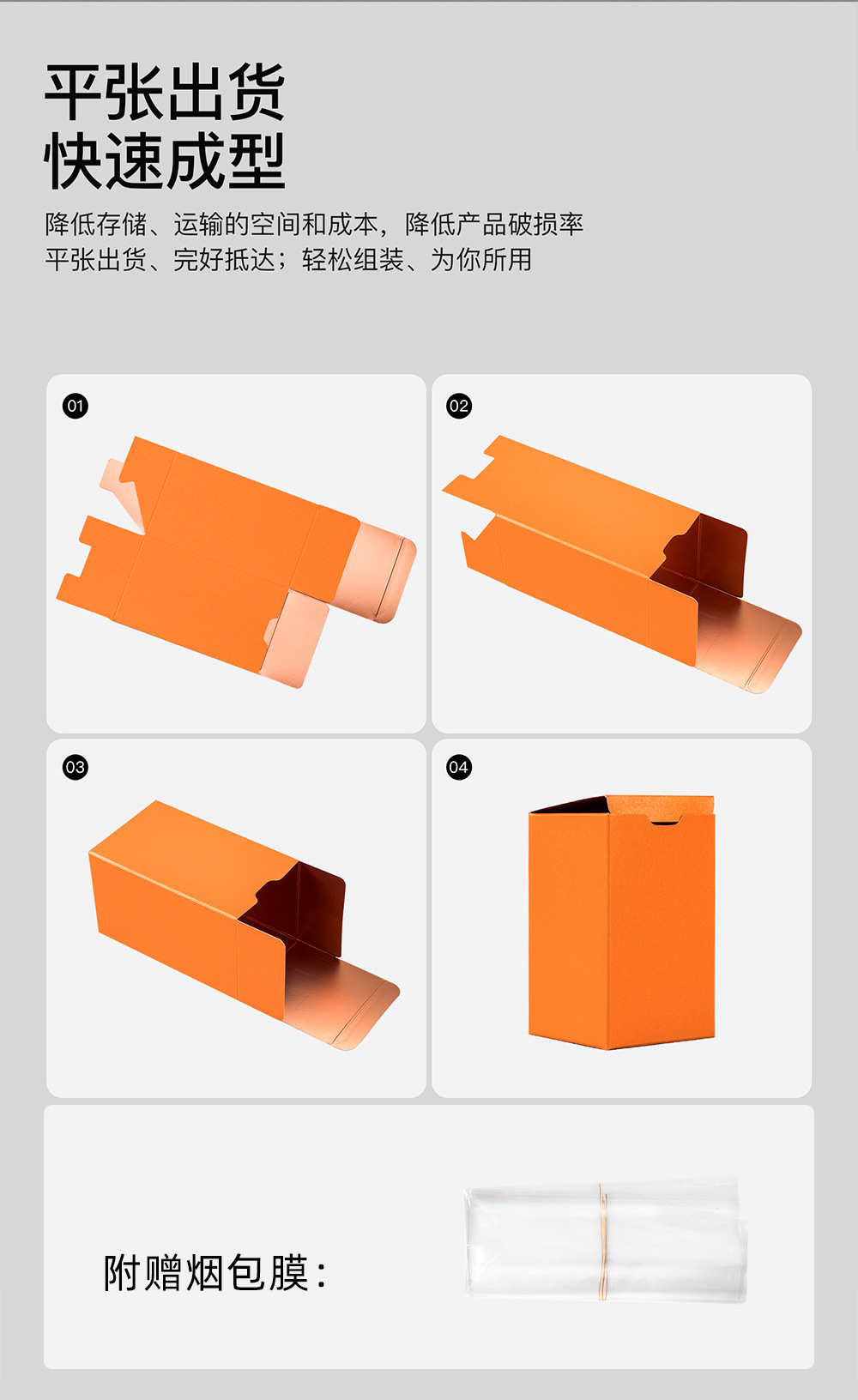 平张出货
快速成型

降低存储、运输的空间和成本，降低产品破损率
平张出货、完好抵达；轻松组装、为你所用

01

02

03

04

附赠烟包膜：