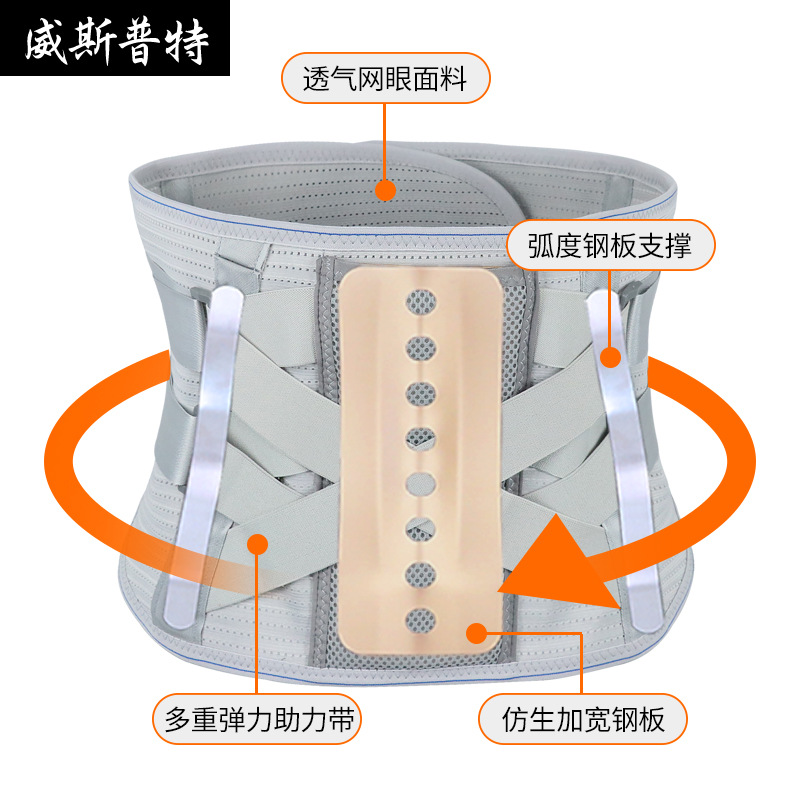 威斯普特

透气网眼面料

弧度钢板支撑

多重弹力助力带

仿生加宽钢板