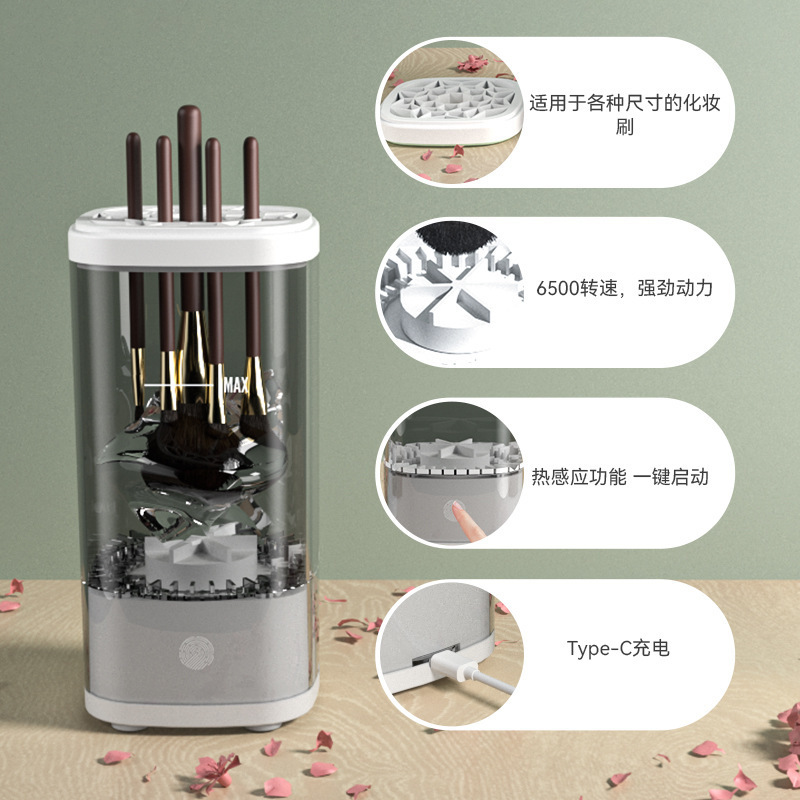 MAX

适用于各种尺寸的化妆刷

6500转速，强劲动力

热感应功能 一键启动

Type-C充电