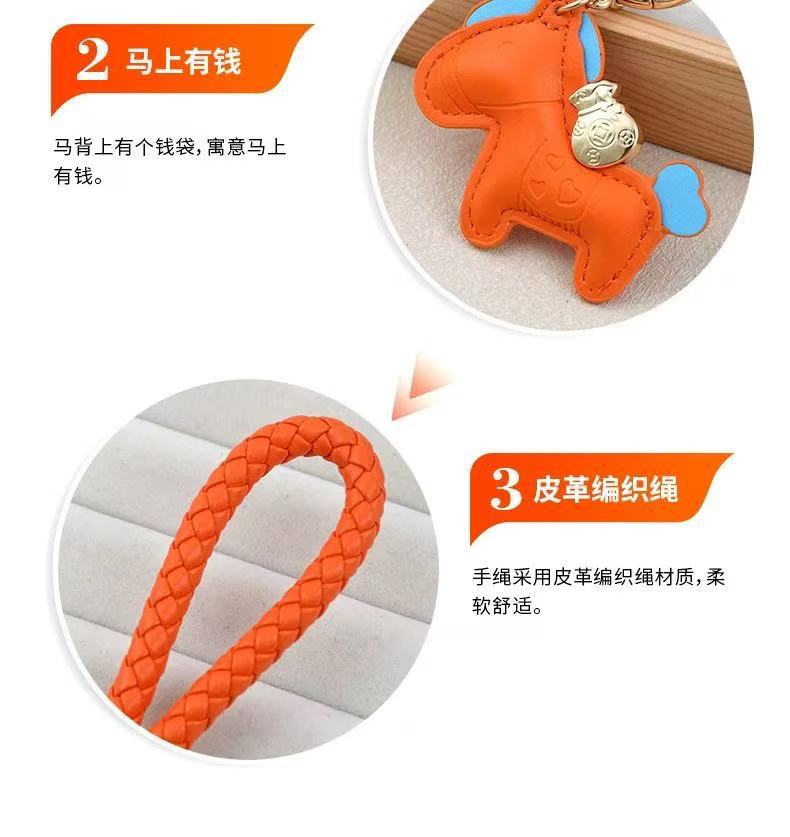 2 马上有钱

马背上有个钱袋，寓意马上有钱。

3 皮革编织绳

手绳采用皮革编织绳材质，柔软舒适。