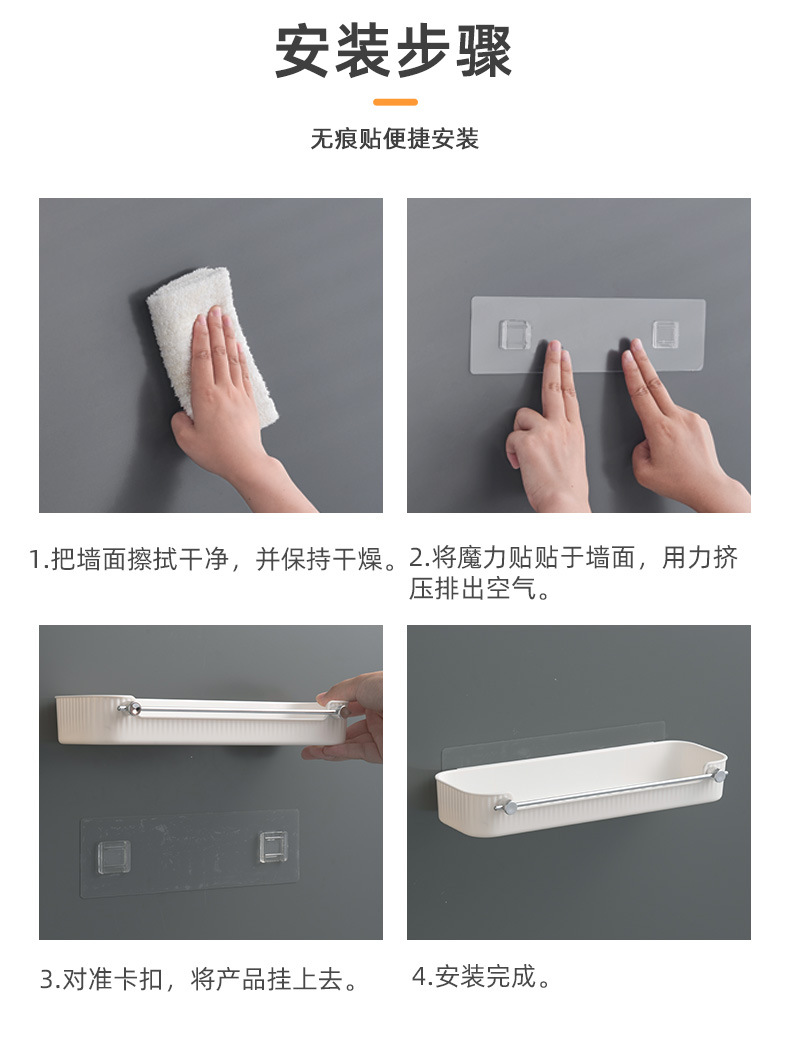 安装步骤

无痕贴便捷安装

1.把墙面擦拭干净，并保持干燥。

2.将魔力贴贴于墙面，用力挤压排出空气。

3.对准卡扣，将产品挂上去。

4.安装完成。