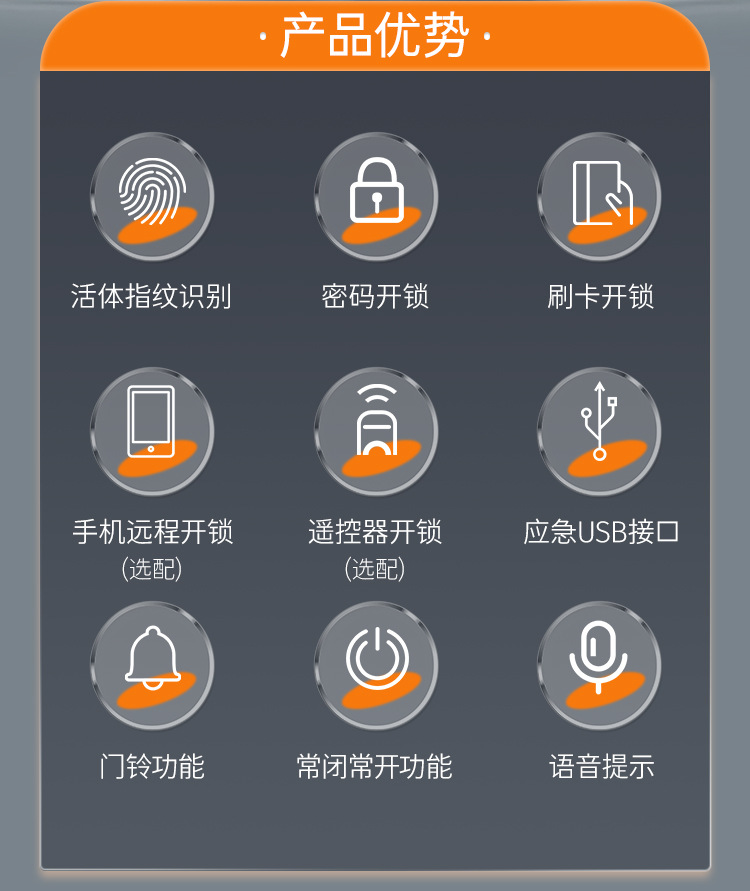 ·产品优势·

活体指纹识别

密码开锁

刷卡开锁

手机远程开锁
(选配)

遥控器开锁
(选配)

应急USB接口

门铃功能

常闭常开功能

语音提示