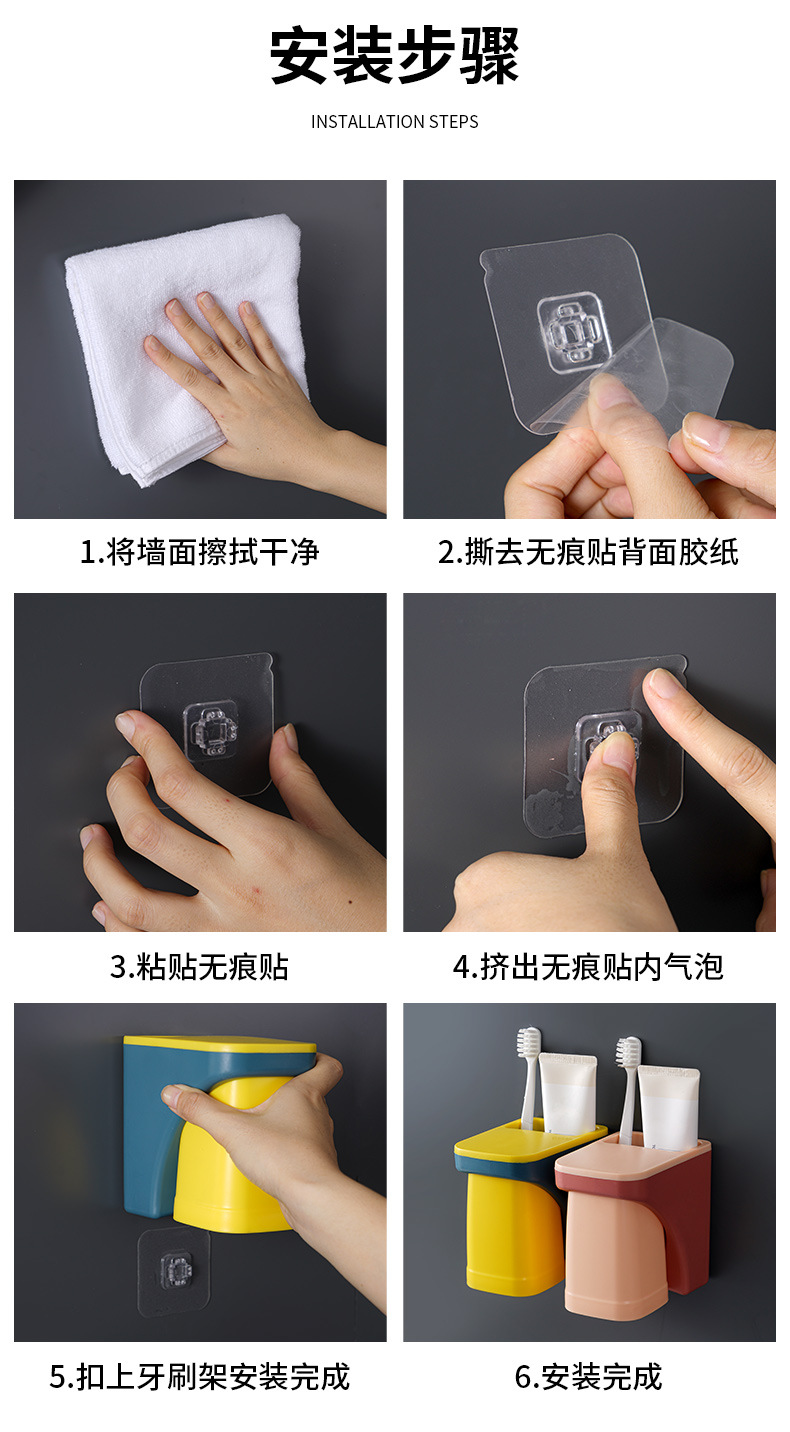 安装步骤

INSTALLATION STEPS

1.将墙面擦拭干净

2.撕去无痕贴背面胶纸

3.粘贴无痕贴

4.挤出无痕贴内气泡

5.扣上牙刷架安装完成

6.安装完成