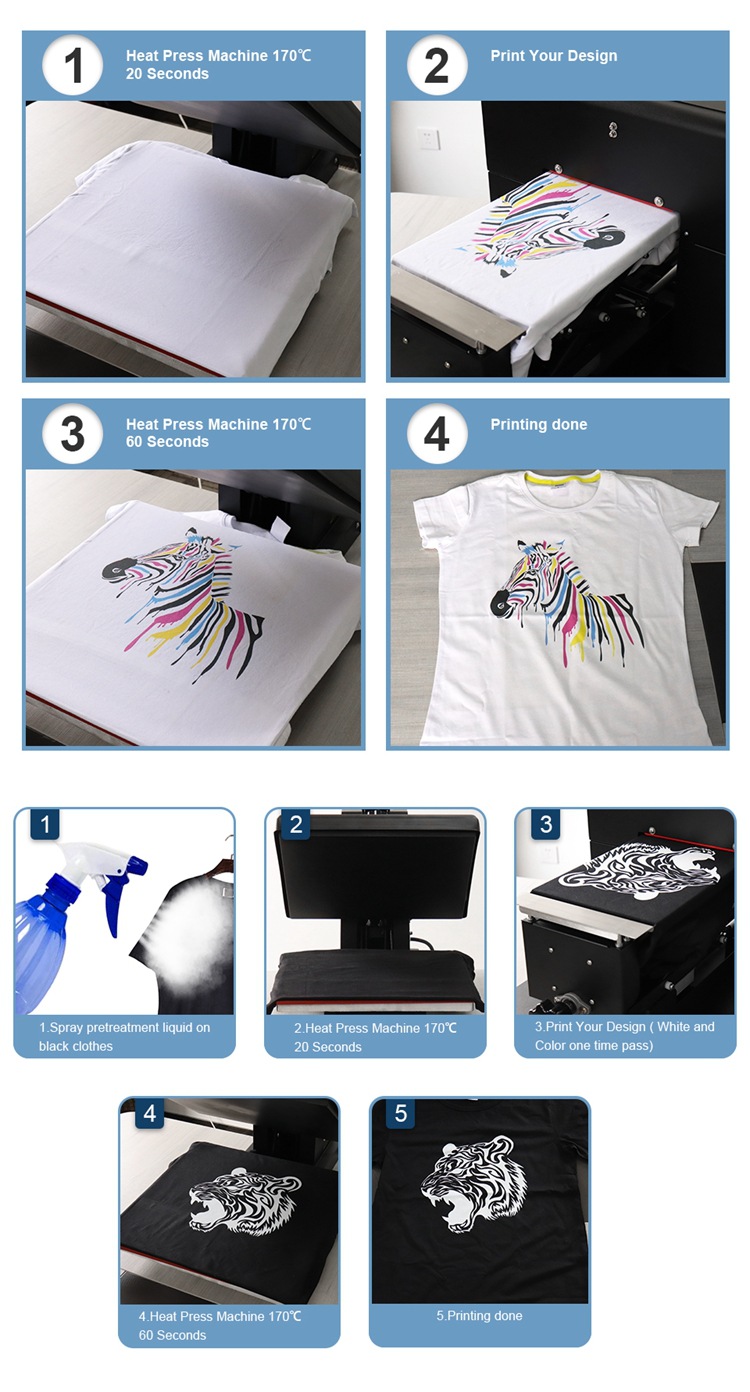 1
Heat Press Machine 170℃
20 Seconds

2
Print Your Design

3
Heat Press Machine 170℃
60 Seconds

4
Printing done

1
1.Spray pretreatment liquid on black clothes

2
2.Heat Press Machine 170℃
20 Seconds

3
3.Print Your Design ( White and Color one time pass)

4
4.Heat Press Machine 170℃
60 Seconds

5
5.Printing done