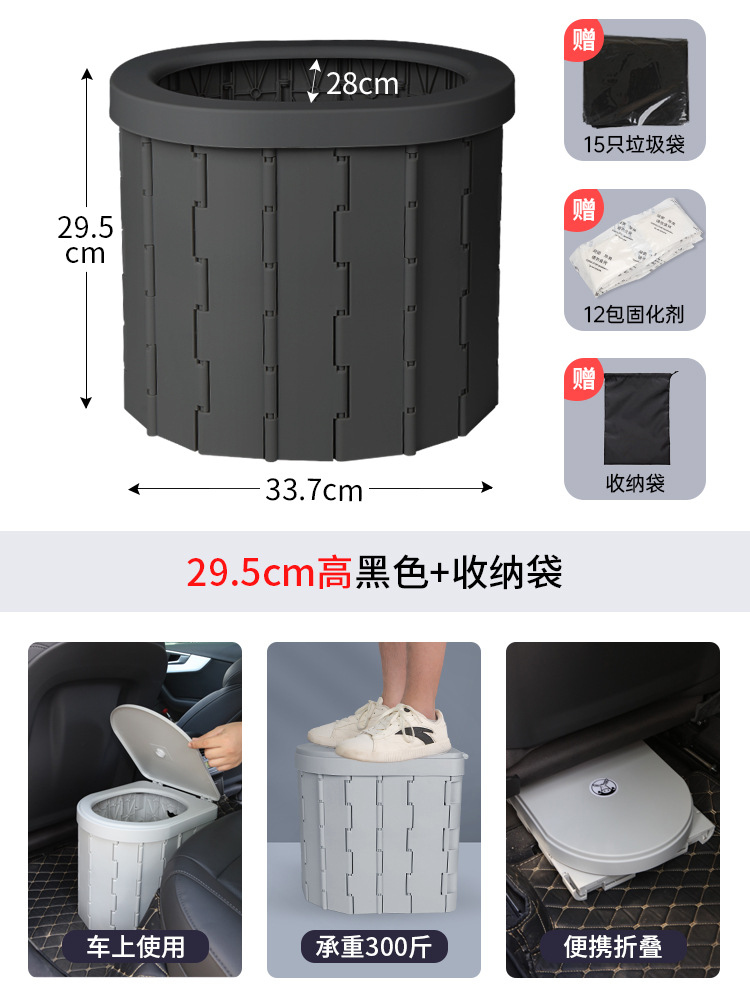 28cm

29.5 cm

33.7cm

赠
15只垃圾袋

赠
12包固化剂

赠
收纳袋

29.5cm高黑色+收纳袋

车上使用

承重300斤

便携折叠