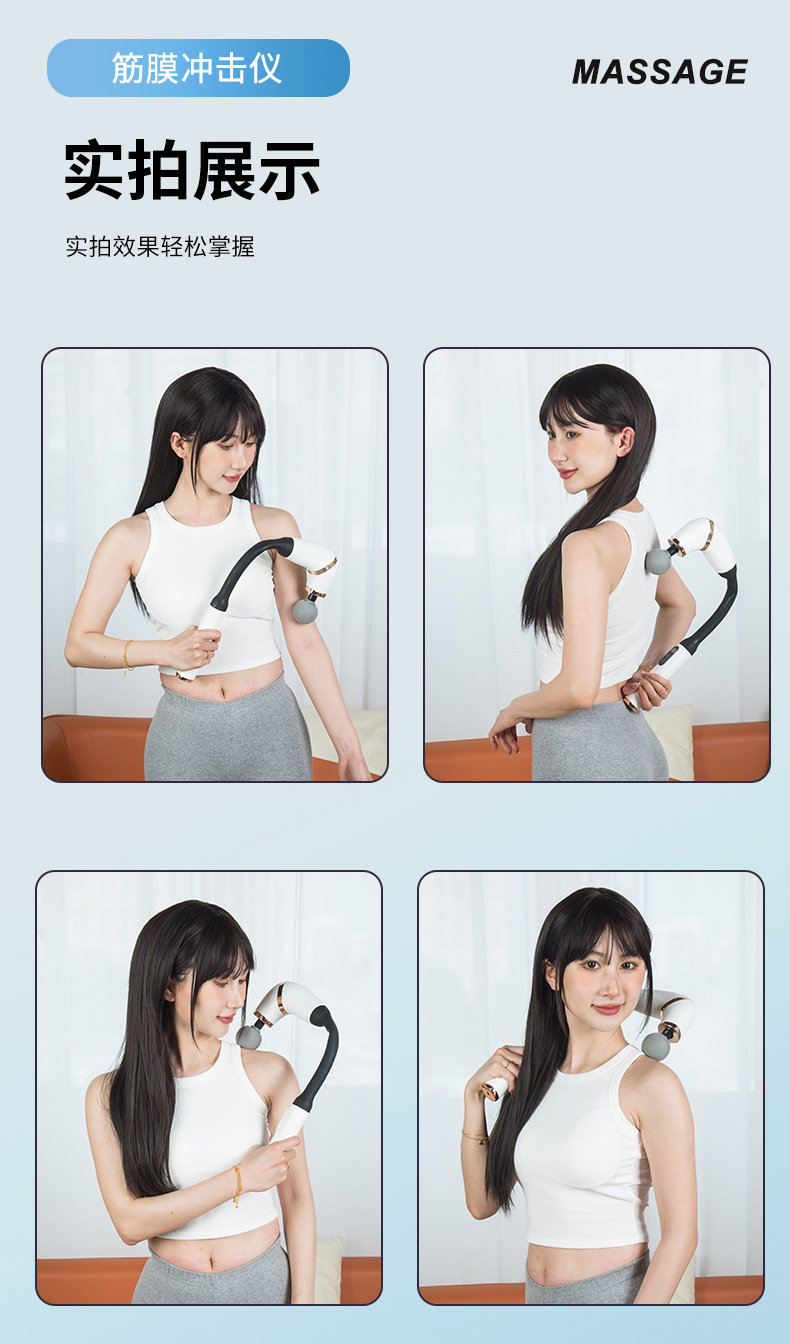 筋膜冲击仪

MASSAGE

实拍展示

实拍效果轻松掌握