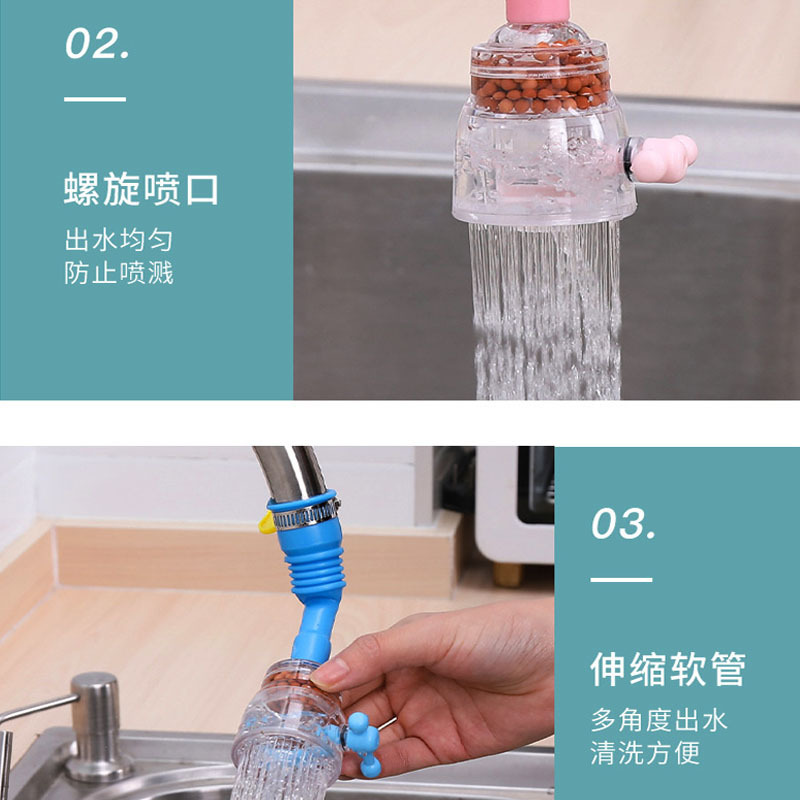 02.

螺旋喷口

出水均匀
防止喷溅

03.

伸缩软管

多角度出水
清洗方便