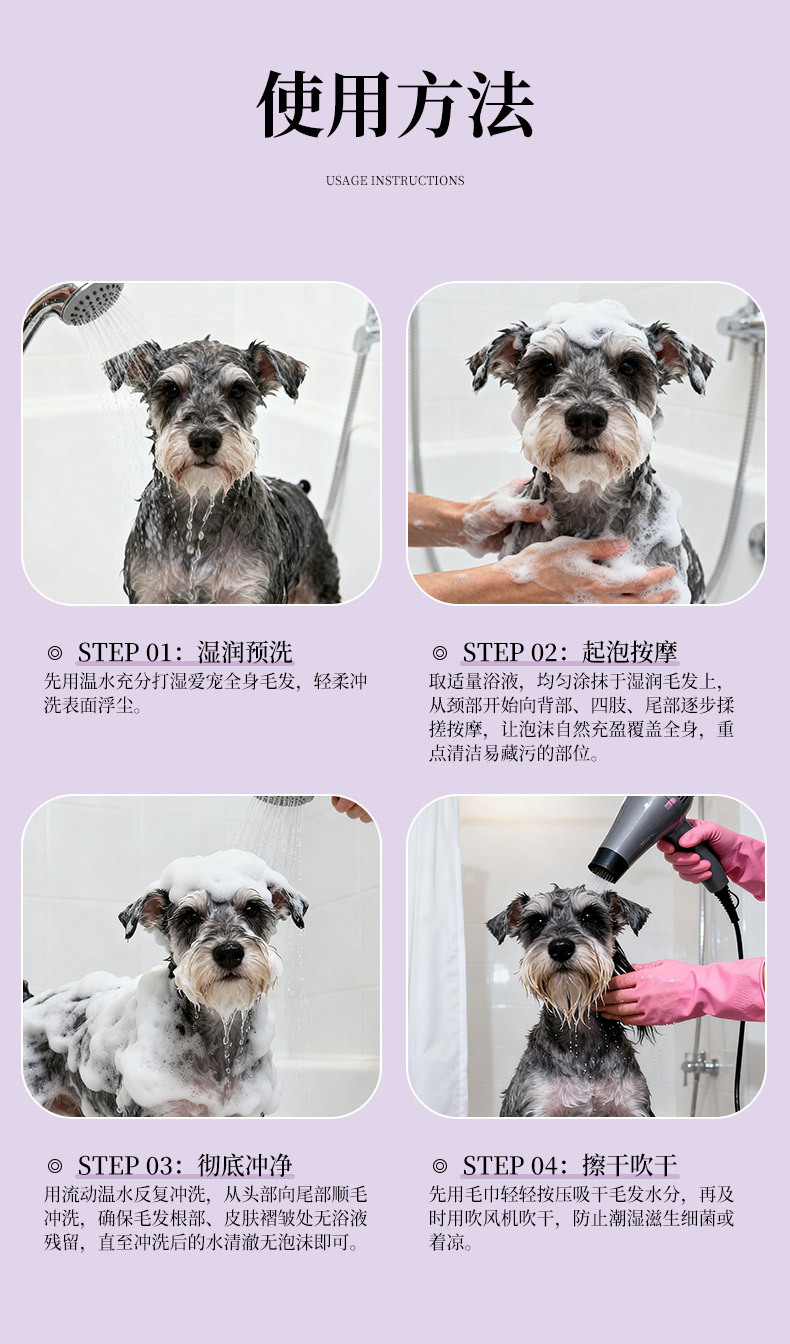 使用方法

USAGE INSTRUCTIONS

◎ STEP 01：湿润预洗
先用温水充分打湿爱宠全身毛发，轻柔冲洗表面浮尘。

◎ STEP 02：起泡按摩
取适量浴液，均匀涂抹于湿润毛发上，从颈部开始向背部、四肢、尾部逐步揉搓按摩，让泡沫自然充盈覆盖全身，重点清洁易藏污的部位。

◎ STEP 03：彻底冲净
用流动温水反复冲洗，从头部向尾部顺毛冲洗，确保毛发根部、皮肤褶皱处无浴液残留，直至冲洗后的水清澈无泡沫即可。

◎ STEP 04：擦干吹干
先用毛巾轻轻按压吸干毛发水分，再及时用吹风机吹干，防止潮湿滋生细菌或着凉。