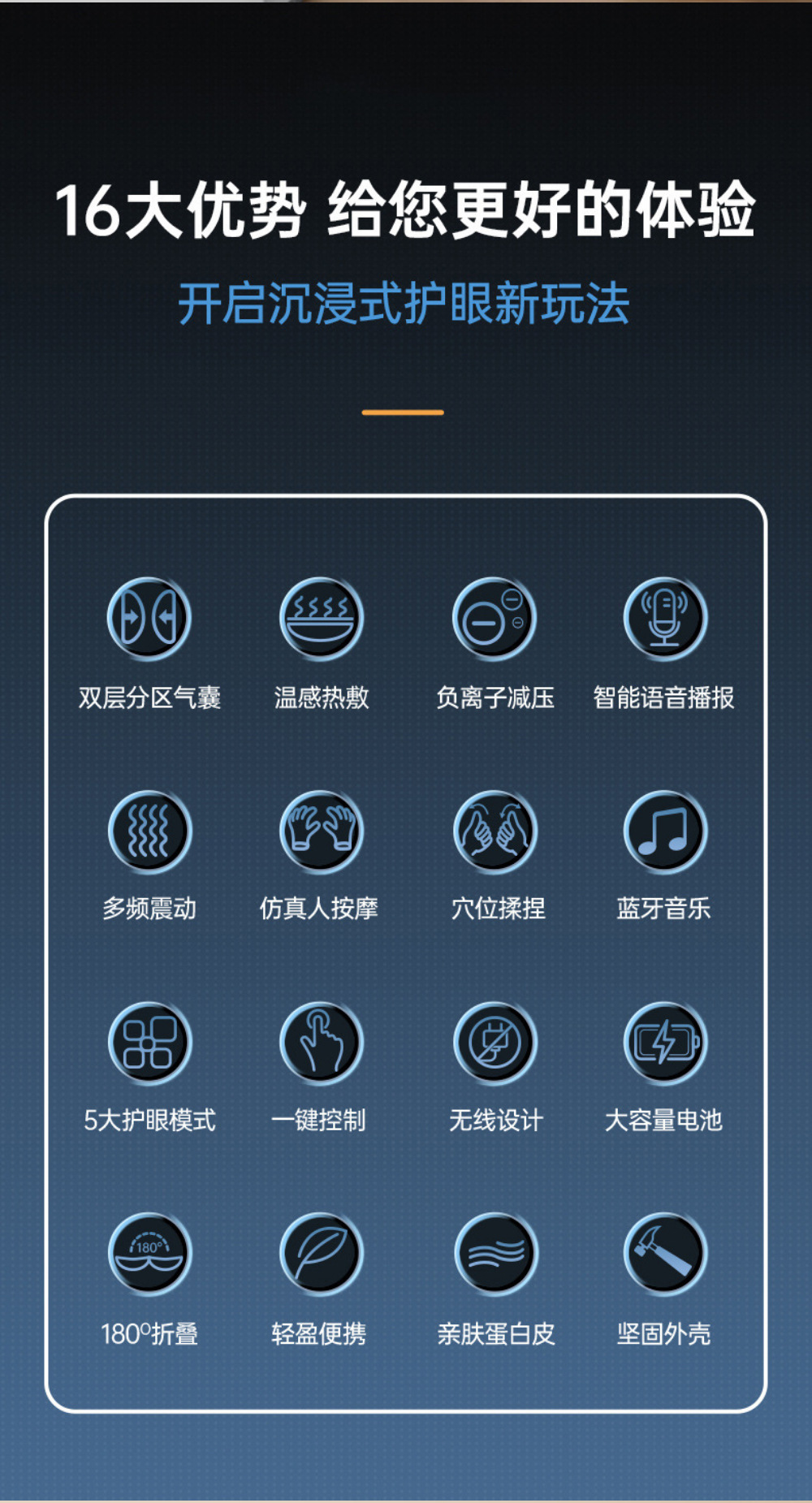 16大优势 给您更好的体验

开启沉浸式护眼新玩法

双层分区气囊

温感热敷

负离子减压

智能语音播报

多频震动

仿真人按摩

穴位揉捏

蓝牙音乐

5大护眼模式

一键控制

无线设计

大容量电池

180°折叠

轻盈便携

亲肤蛋白皮

坚固外壳