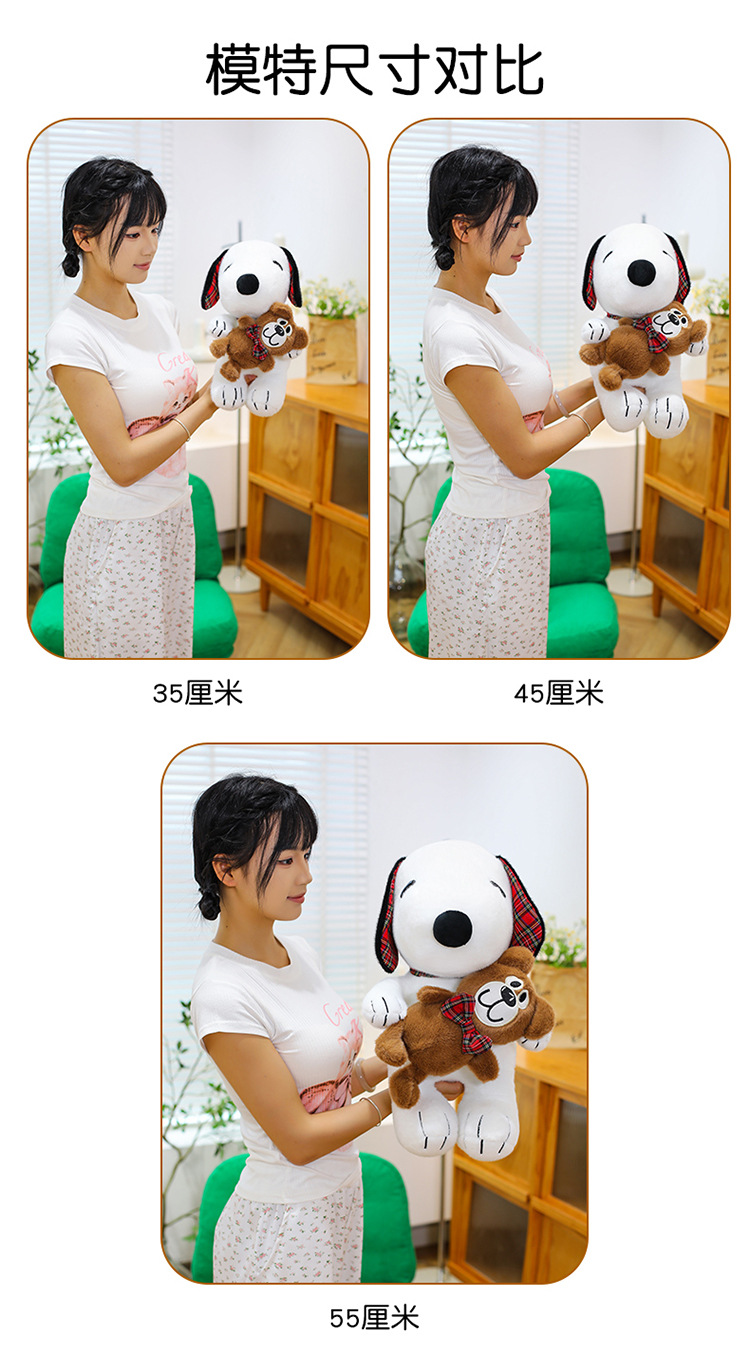 模特尺寸对比

35厘米

45厘米

55厘米