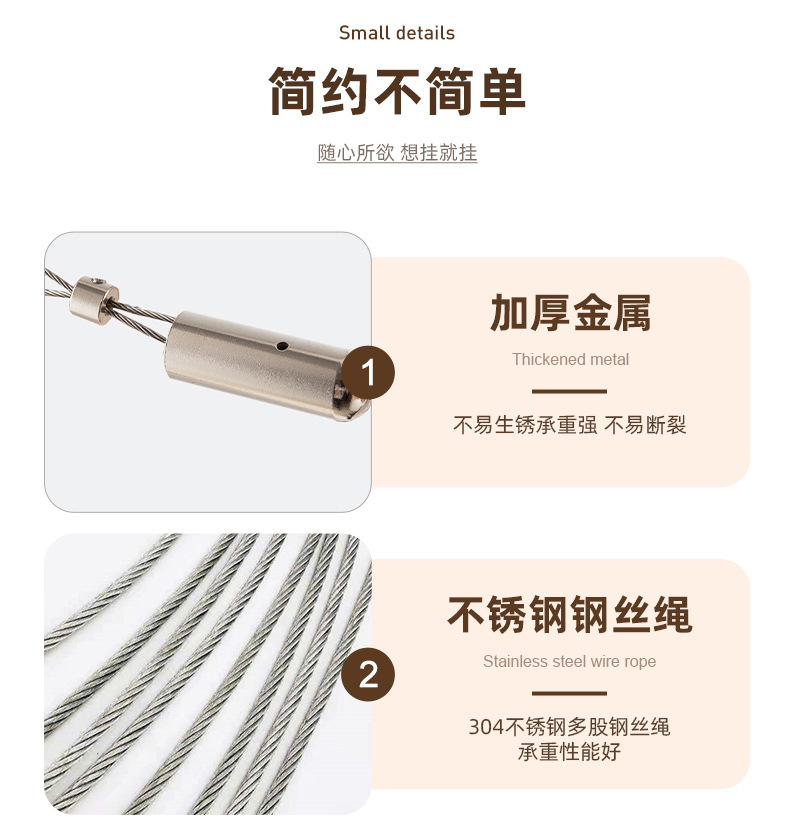 Small details

简约不简单

随心所欲 想挂就挂

1

加厚金属

Thickened metal

不易生锈承重强 不易断裂

2

不锈钢钢丝绳

Stainless steel wire rope

304不锈钢多股钢丝绳
承重性能好