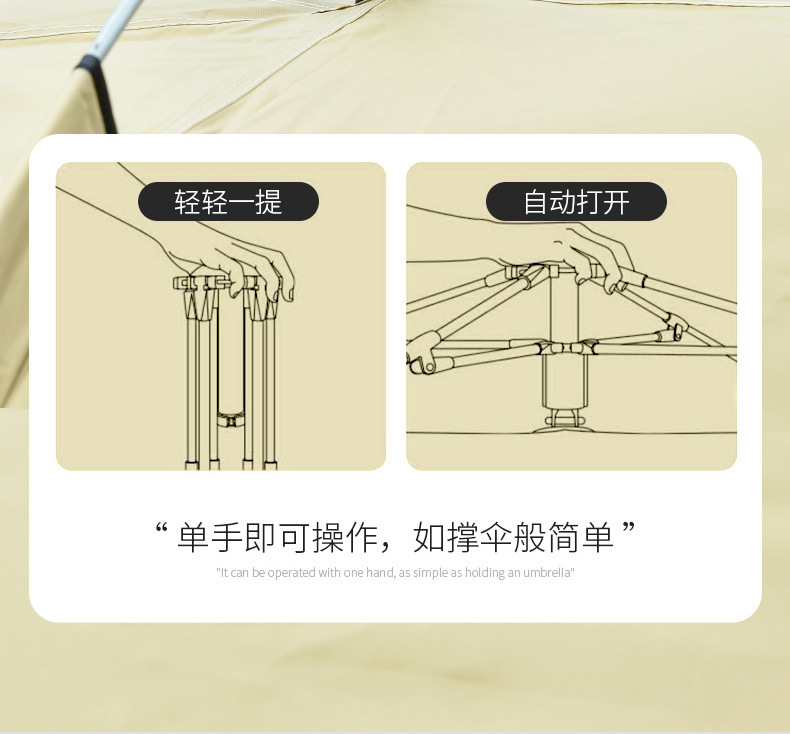 轻轻一提

自动打开

“ 单手即可操作，如撑伞般简单 ”

"It can be operated with one hand, as simple as holding an umbrella"