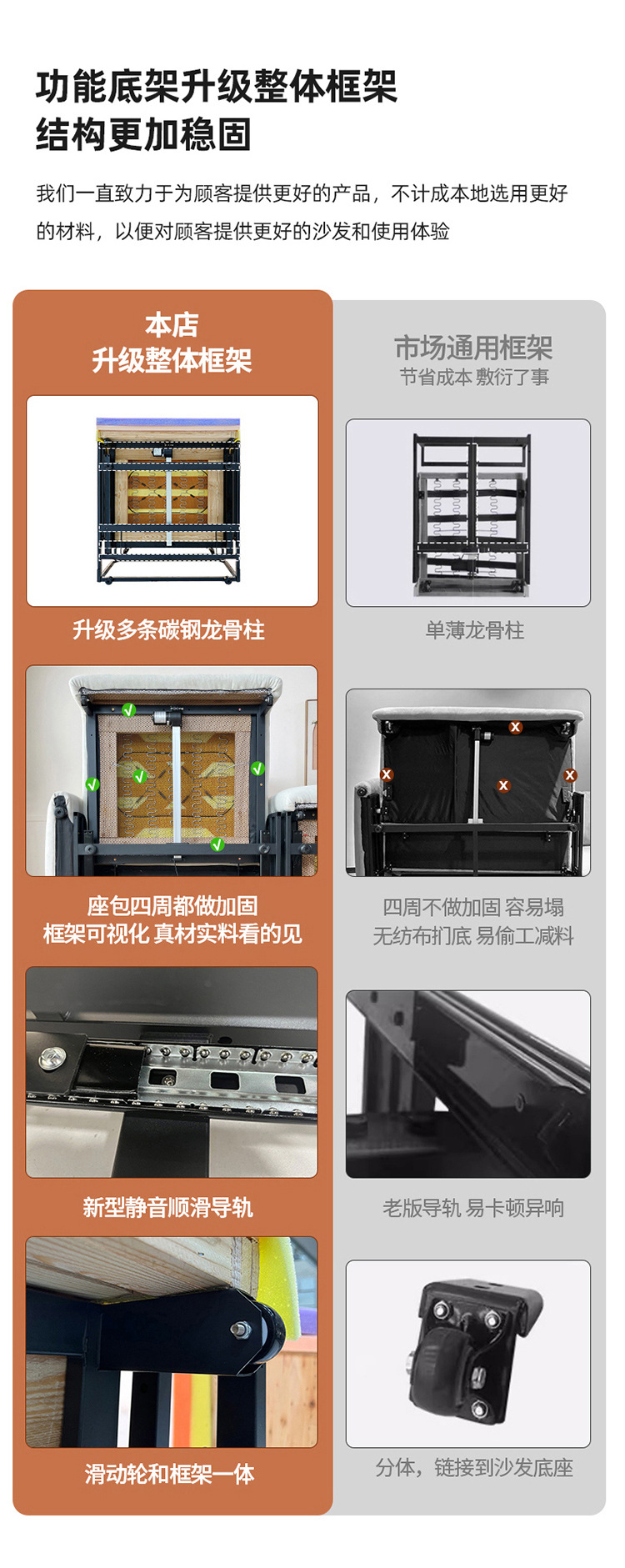 功能底架升级整体框架
结构更加稳固

我们一直致力于为顾客提供更好的产品，不计成本地选用更好的材料，以便对顾客提供更好的沙发和使用体验

本店
升级整体框架

升级多条碳钢龙骨柱

座包四周都做加固
框架可视化 真材实料看的见

新型静音顺滑导轨

滑动轮和框架一体

市场通用框架
节省成本 敷衍了事

单薄龙骨柱

四周不做加固 容易塌
无纺布扪底 易偷工减料

老版导轨 易卡顿异响

分体，链接到沙发底座