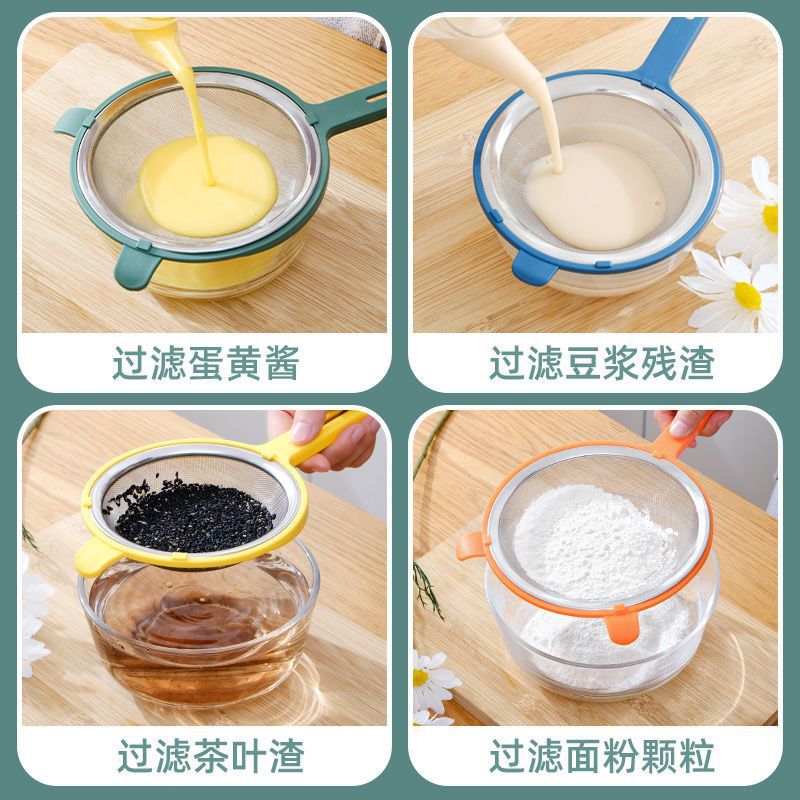 过滤蛋黄酱

过滤豆浆残渣

过滤茶叶渣

过滤面粉颗粒