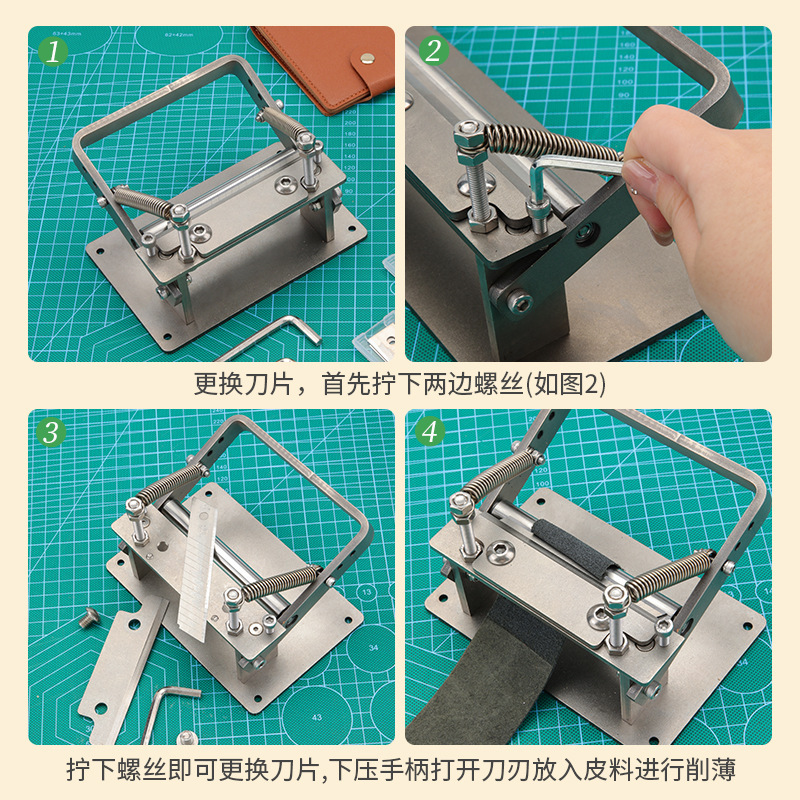 1

2

更换刀片，首先拧下两边螺丝(如图2)

3

4

拧下螺丝即可更换刀片,下压手柄打开刀刃放入皮料进行削薄