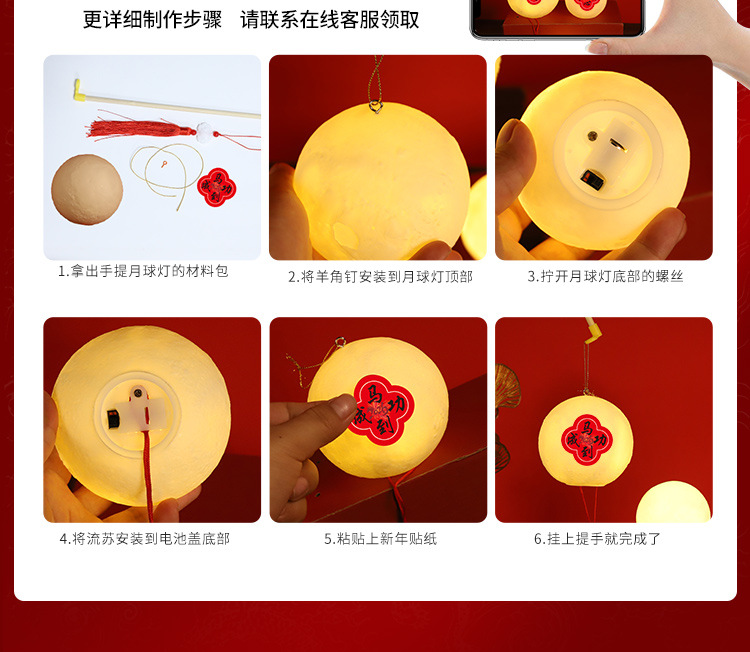 更详细制作步骤　请联系在线客服领取

马到成功

1.拿出手提月球灯的材料包

2.将羊角钉安装到月球灯顶部

3.拧开月球灯底部的螺丝

4.将流苏安装到电池盖底部

马到成功

5.粘贴上新年贴纸

马到成功

6.挂上提手就完成了