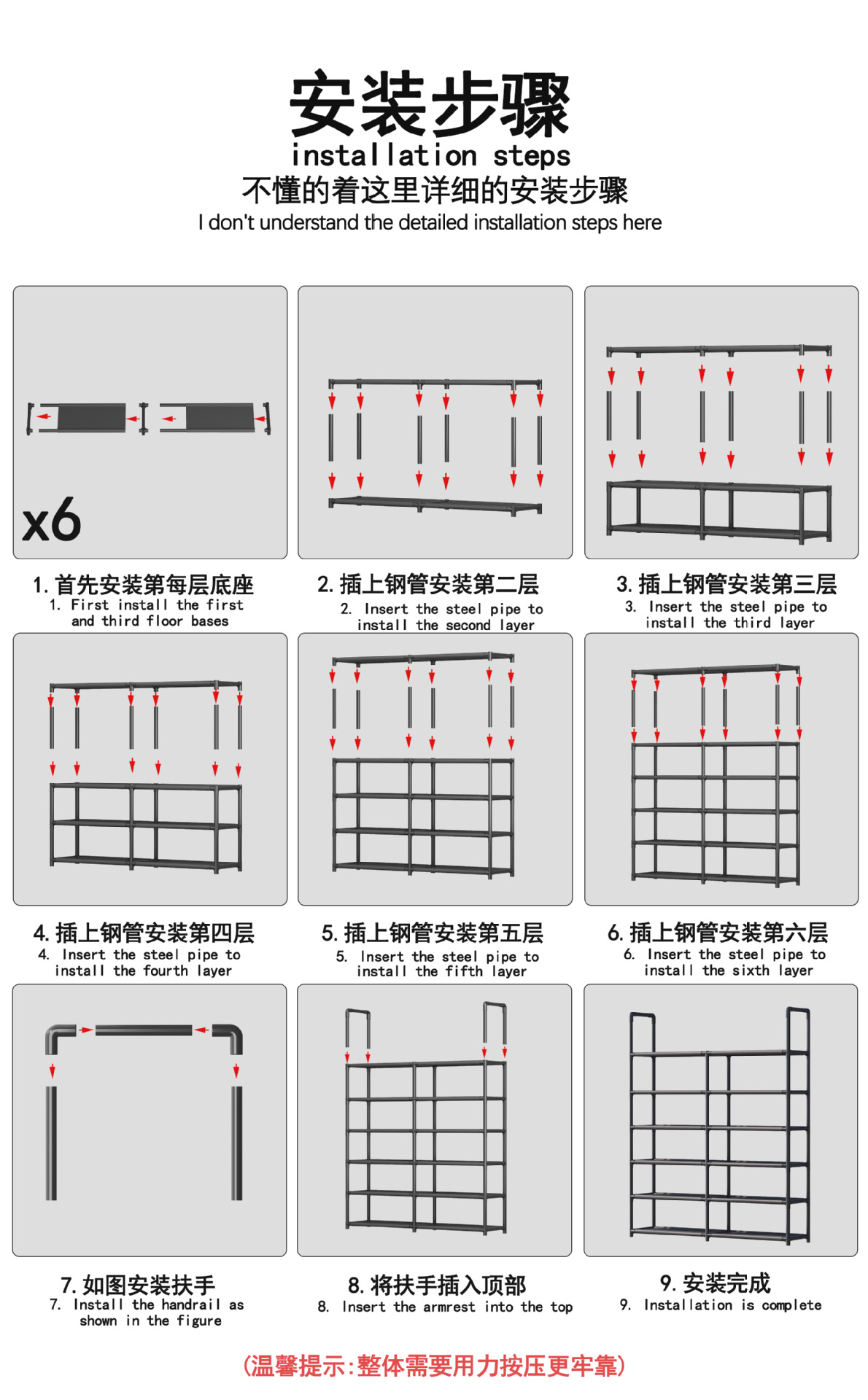 安装步骤
installation steps
不懂的着这里详细的安装步骤
I don't understand the detailed installation steps here

x6

1. 首先安装第每层底座
1. First install the first and third floor bases

2. 插上钢管安装第二层
2. Insert the steel pipe to install the second layer

3. 插上钢管安装第三层
3. Insert the steel pipe to install the third layer

4. 插上钢管安装第四层
4. Insert the steel pipe to install the fourth layer

5. 插上钢管安装第五层
5. Insert the steel pipe to install the fifth layer

6. 插上钢管安装第六层
6. Insert the steel pipe to install the sixth layer

7. 如图安装扶手
7. Install the handrail as shown in the figure

8. 将扶手插入顶部
8. Insert the armrest into the top

9. 安装完成
9. Installation is complete

(温馨提示:整体需要用力按压更牢靠)