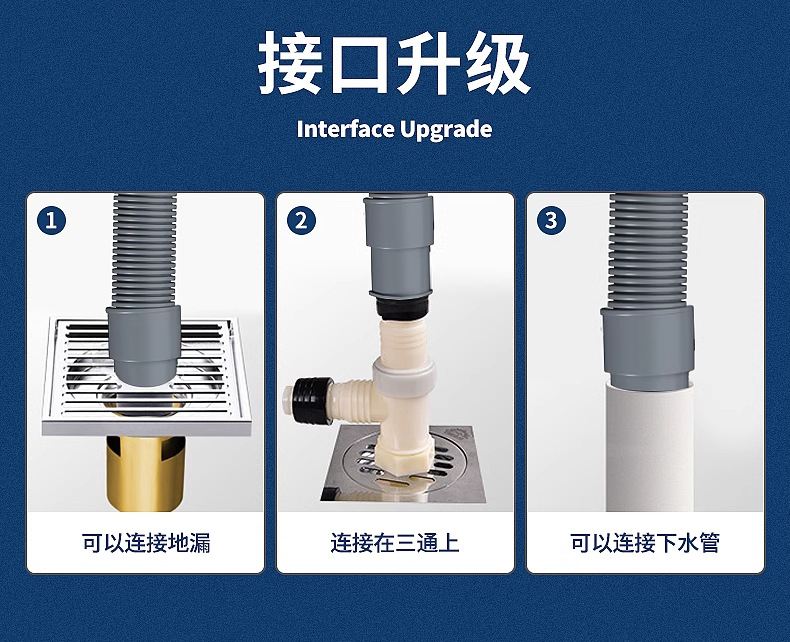 接口升级
Interface Upgrade

1
可以连接地漏

2
连接在三通上

3
可以连接下水管