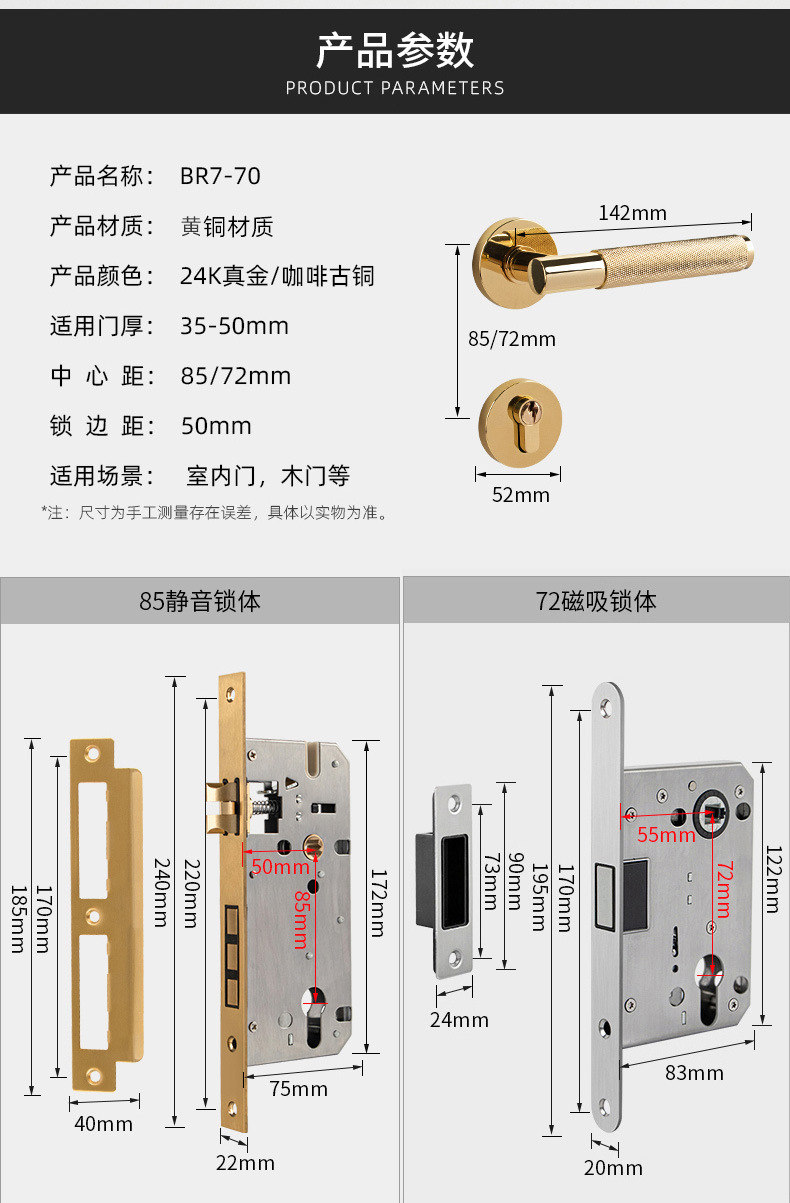 产品参数
PRODUCT PARAMETERS

产品名称： BR7-70
产品材质： 黄铜材质
产品颜色： 24K真金/咖啡古铜
适用门厚： 35-50mm
中 心 距： 85/72mm
锁 边 距： 50mm
适用场景： 室内门，木门等
*注：尺寸为手工测量存在误差，具体以实物为准。

142mm
85/72mm
52mm

85静音锁体
185mm
170mm
40mm
240mm
220mm
50mm
85mm
172mm
75mm
22mm

72磁吸锁体
73mm
90mm
24mm
195mm
170mm
55mm
72mm
122mm
83mm
20mm