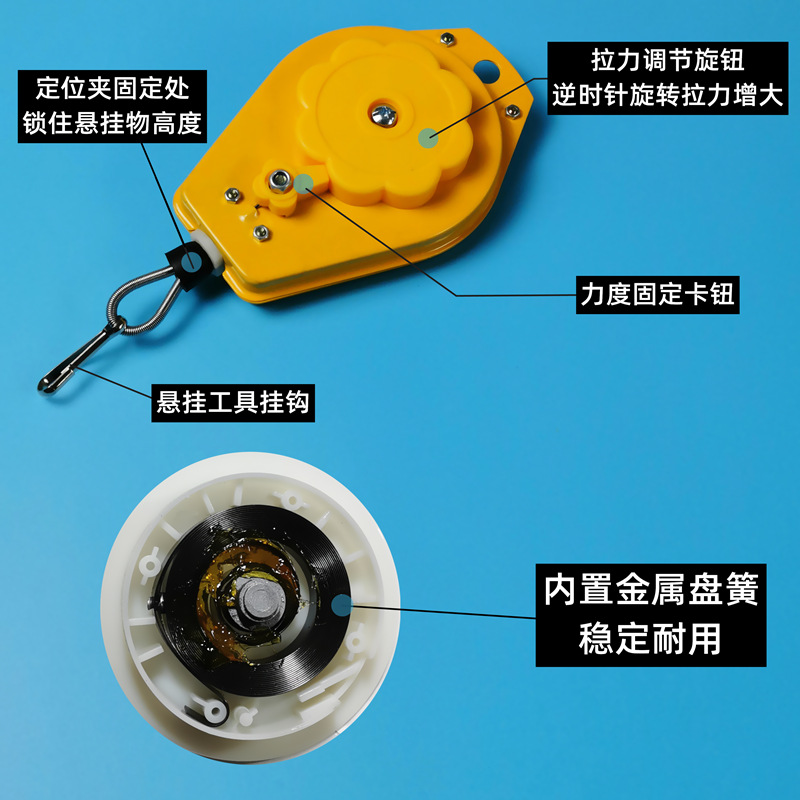 定位夹固定处
锁住悬挂物高度

拉力调节旋钮
逆时针旋转拉力增大

力度固定卡钮

悬挂工具挂钩

内置金属盘簧
稳定耐用