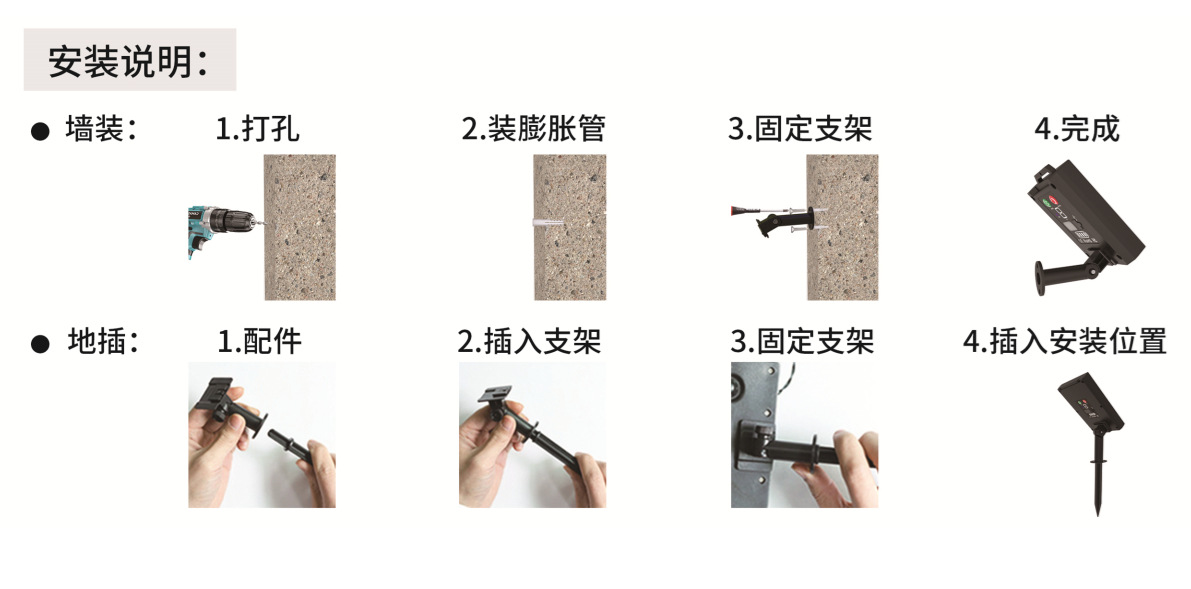 安装说明：

● 墙装： 1.打孔 2.装膨胀管 3.固定支架 4.完成

● 地插： 1.配件 2.插入支架 3.固定支架 4.插入安装位置