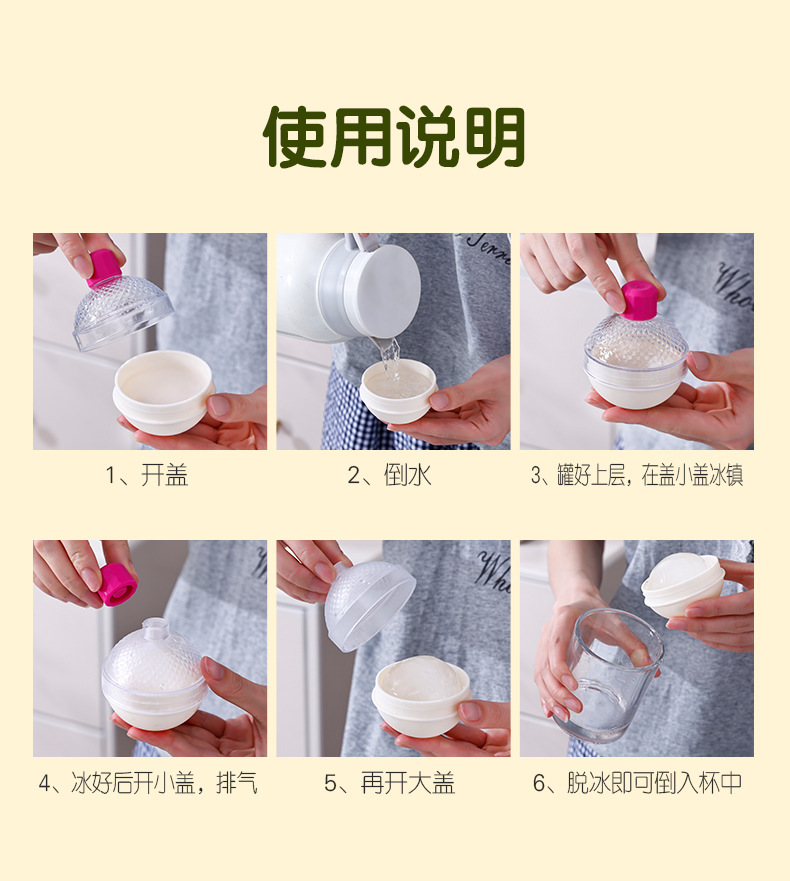 使用说明

1、开盖

2、倒水

3、罐好上层，在盖小盖冰镇

4、冰好后开小盖，排气

5、再开大盖

6、脱冰即可倒入杯中