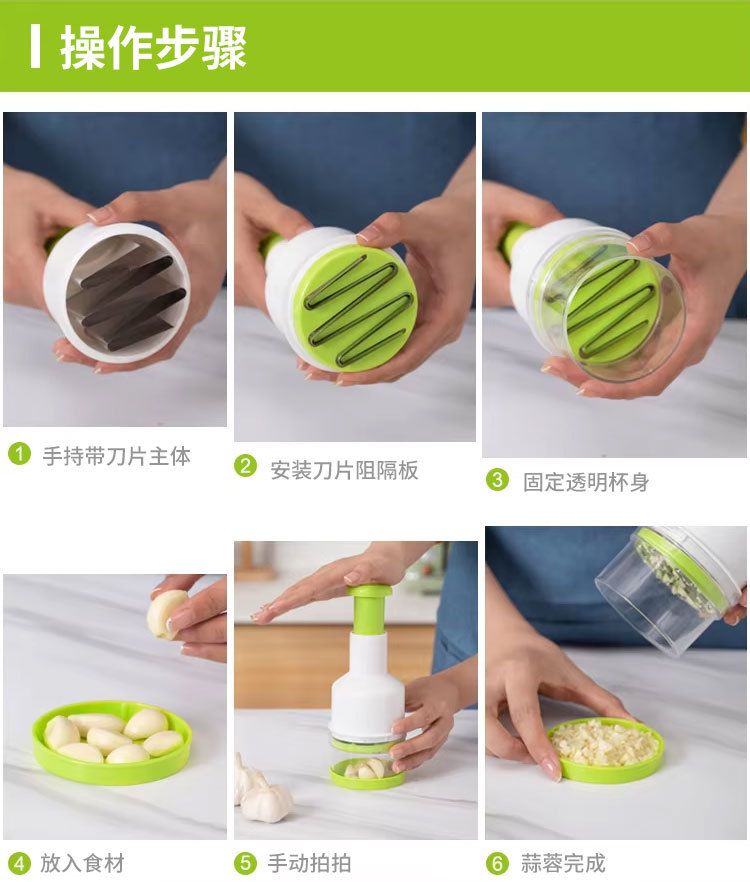 操作步骤

1 手持带刀片主体

2 安装刀片阻隔板

3 固定透明杯身

4 放入食材

5 手动拍拍

6 蒜蓉完成