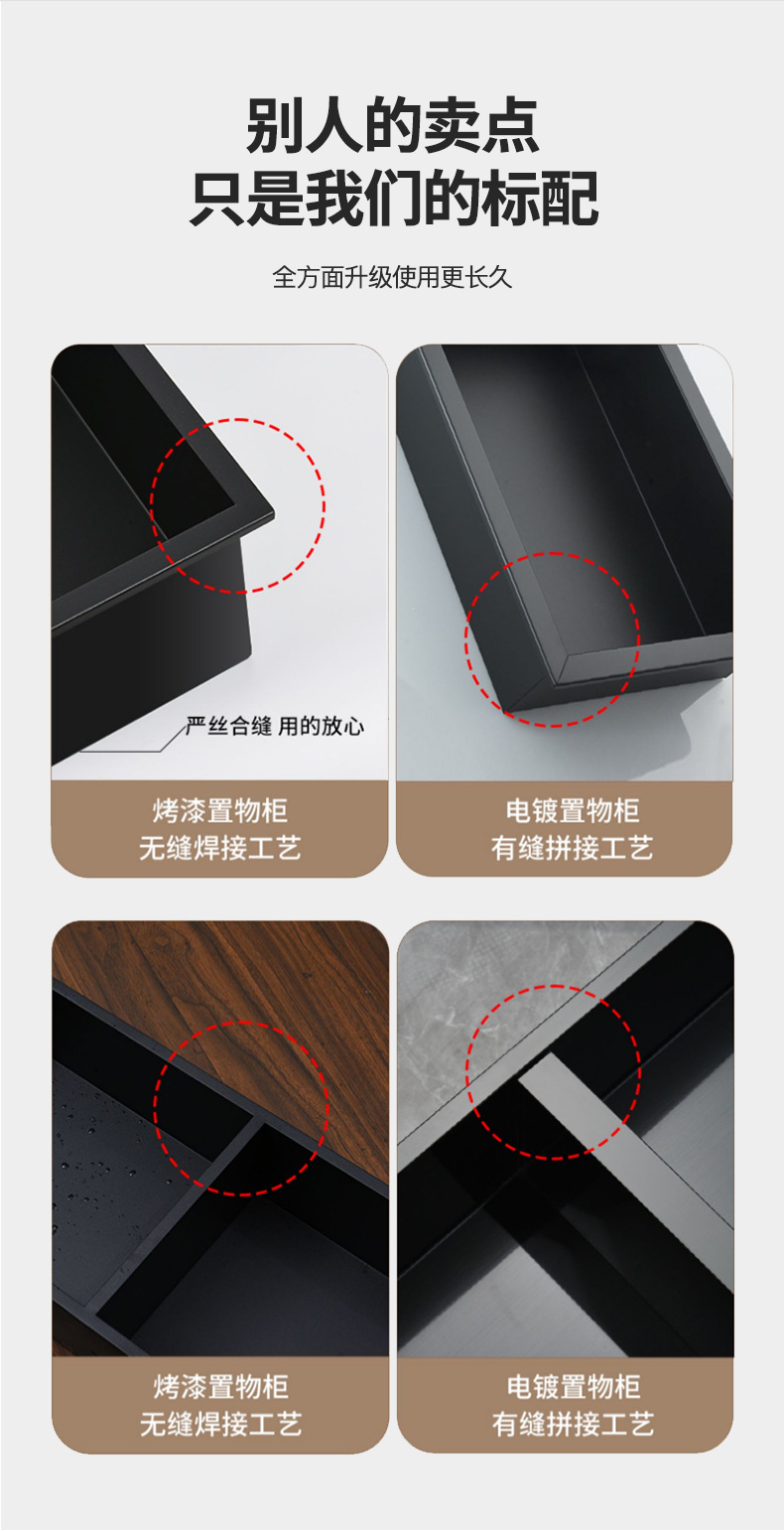 别人的卖点
只是我们的标配

全方面升级使用更长久

严丝合缝 用的放心

烤漆置物柜
无缝焊接工艺

电镀置物柜
有缝拼接工艺

烤漆置物柜
无缝焊接工艺

电镀置物柜
有缝拼接工艺