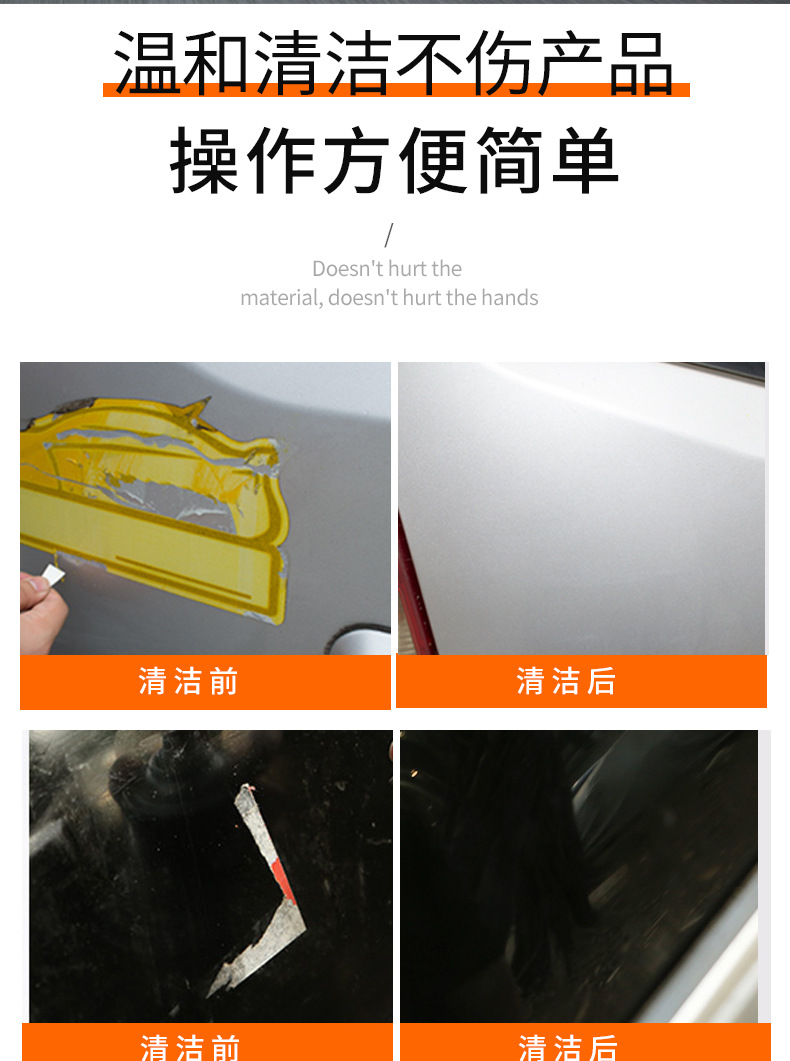 温和清洁不伤产品

操作方便简单

/

Doesn't hurt the material, doesn't hurt the hands

清洁前

清洁后

清洁前

清洁后