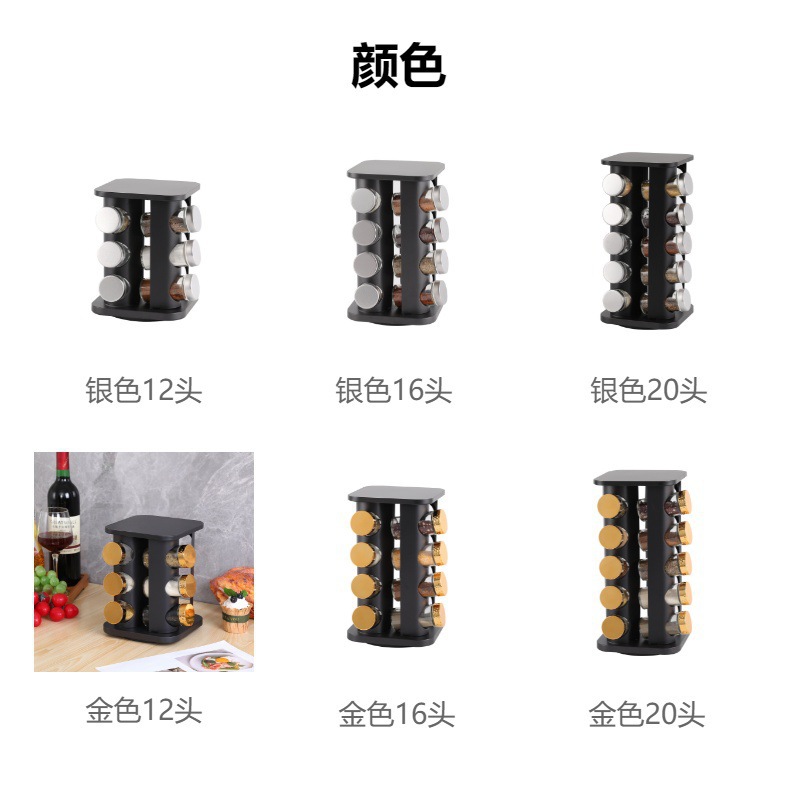 颜色

银色12头

银色16头

银色20头

金色12头

金色16头

金色20头