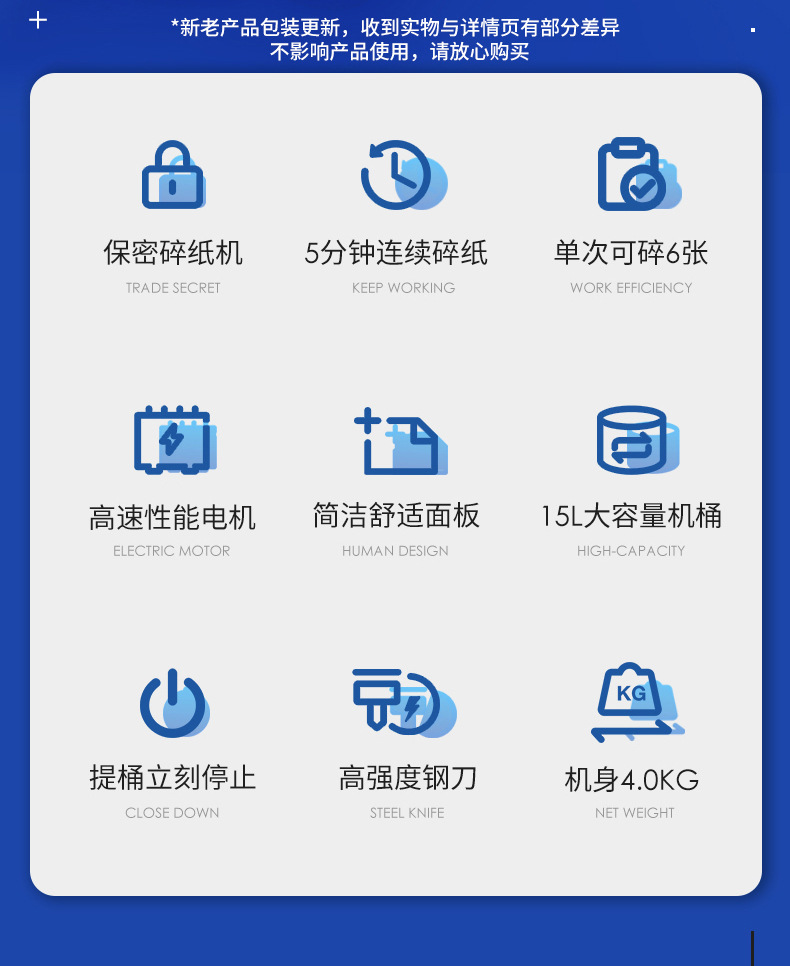 *新老产品包装更新，收到实物与详情页有部分差异
不影响产品使用，请放心购买

保密碎纸机
TRADE SECRET

5分钟连续碎纸
KEEP WORKING

单次可碎6张
WORK EFFICIENCY

高速性能电机
ELECTRIC MOTOR

简洁舒适面板
HUMAN DESIGN

15L大容量机桶
HIGH-CAPACITY

提桶立刻停止
CLOSE DOWN

高强度钢刀
STEEL KNIFE

KG

机身4.0KG
NET WEIGHT