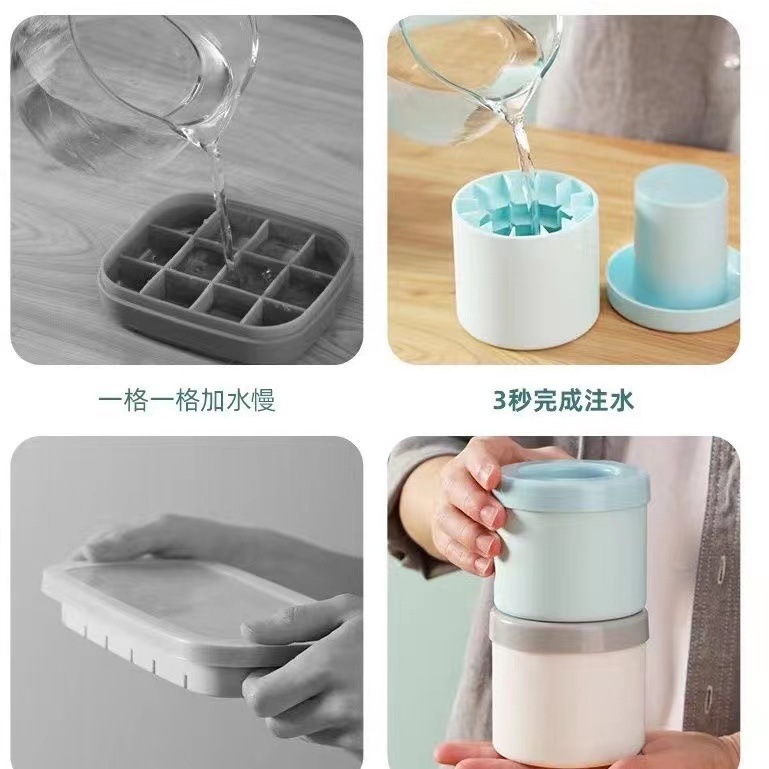 一格一格加水慢

3秒完成注水