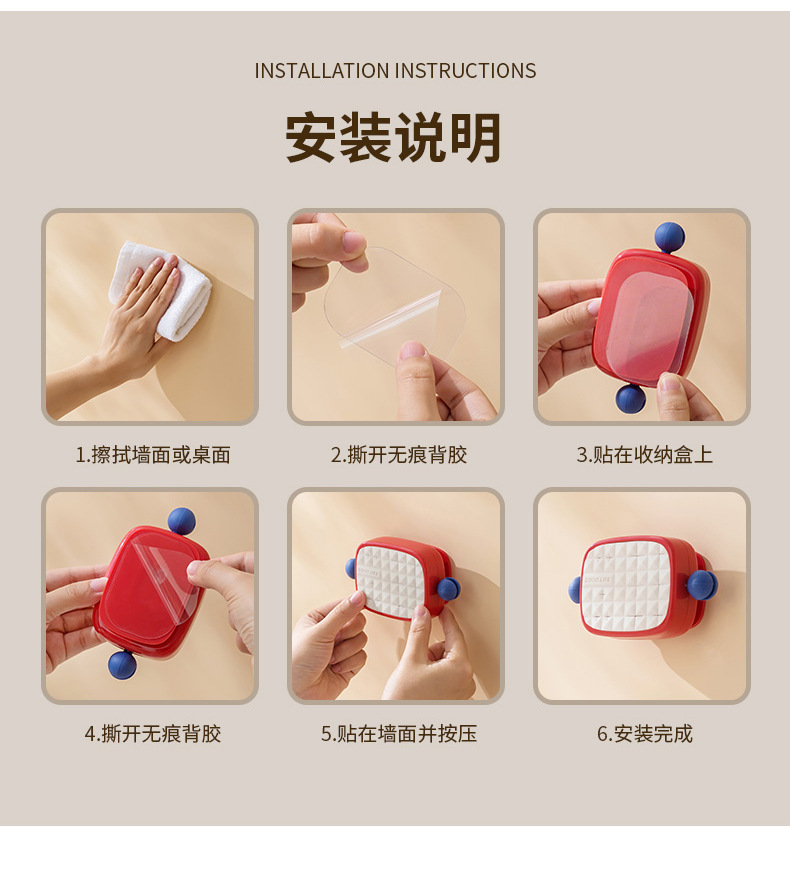 INSTALLATION INSTRUCTIONS

安装说明

1.擦拭墙面或桌面

2.撕开无痕背胶

3.贴在收纳盒上

4.撕开无痕背胶

5.贴在墙面并按压

6.安装完成