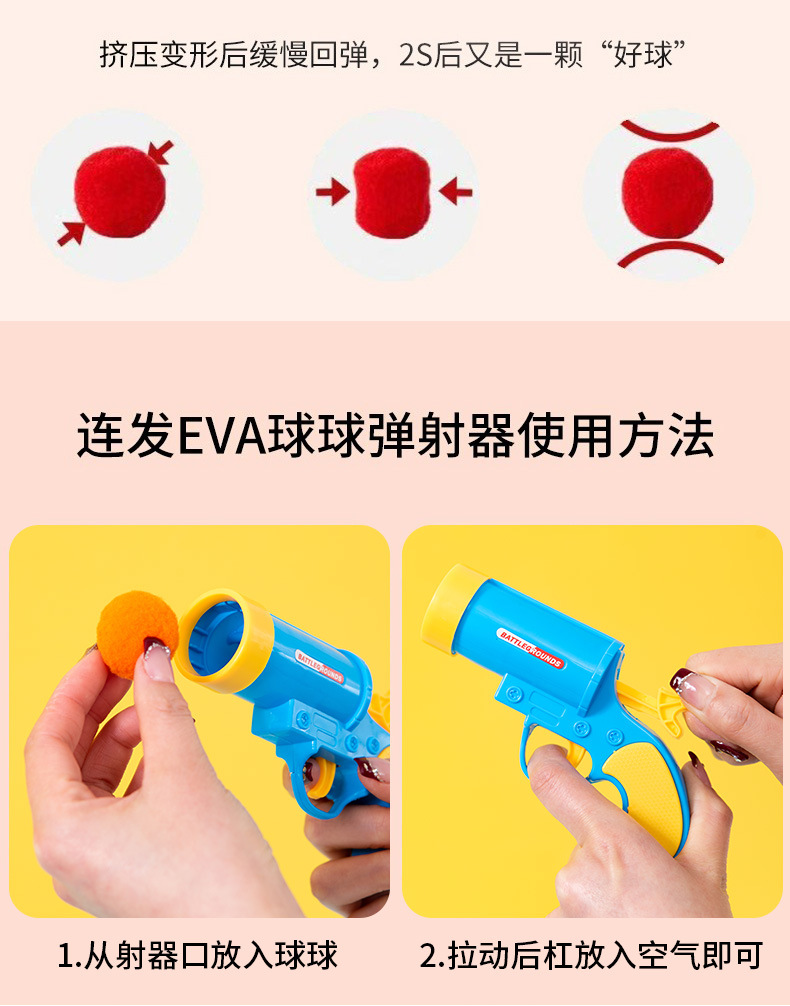 挤压变形后缓慢回弹，2S后又是一颗“好球”

连发EVA球球弹射器使用方法

BATTLEGROUNDS

BATTLEGROUNDS

1.从射器口放入球球

2.拉动后杠放入空气即可