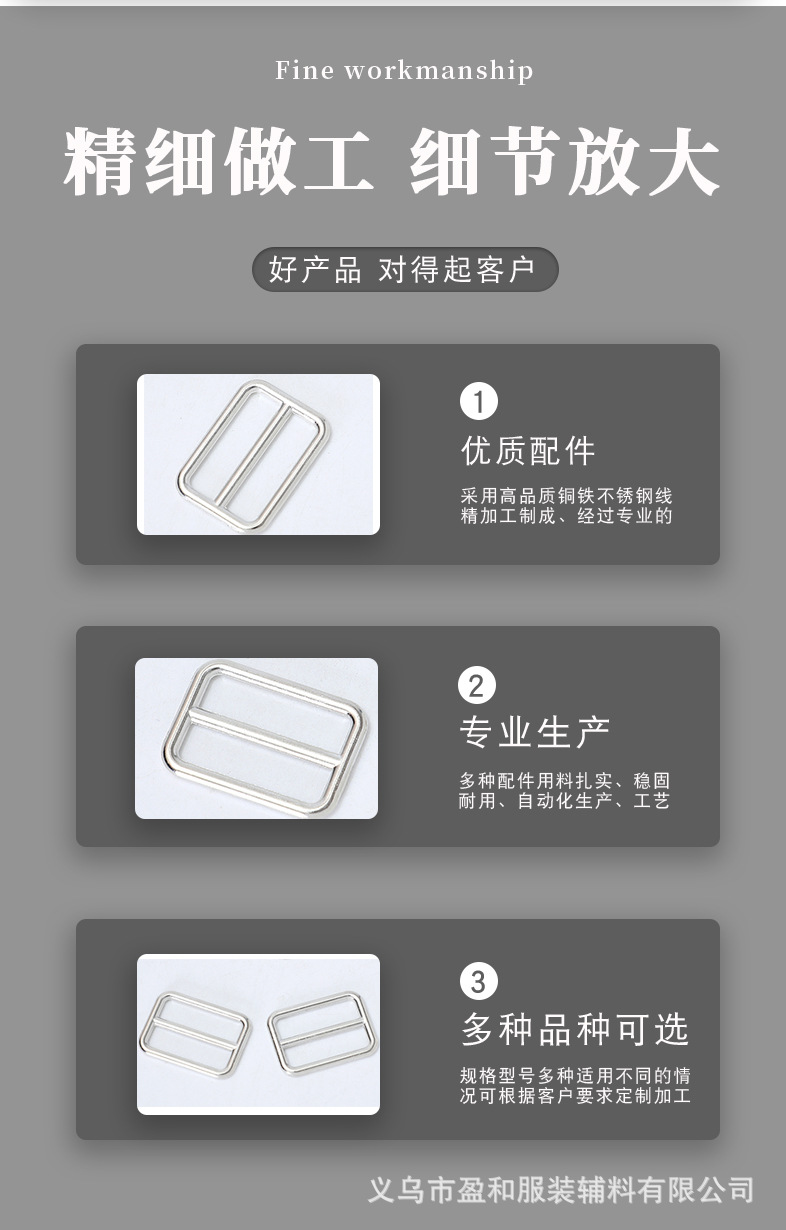 Fine workmanship

精细做工 细节放大

好产品 对得起客户

1

优质配件

采用高品质铜铁不锈钢线精加工制成、经过专业的

2

专业生产

多种配件用料扎实、稳固耐用、自动化生产、工艺

3

多种品种可选

规格型号多种适用不同的情况可根据客户要求定制加工

义乌市盈和服装辅料有限公司