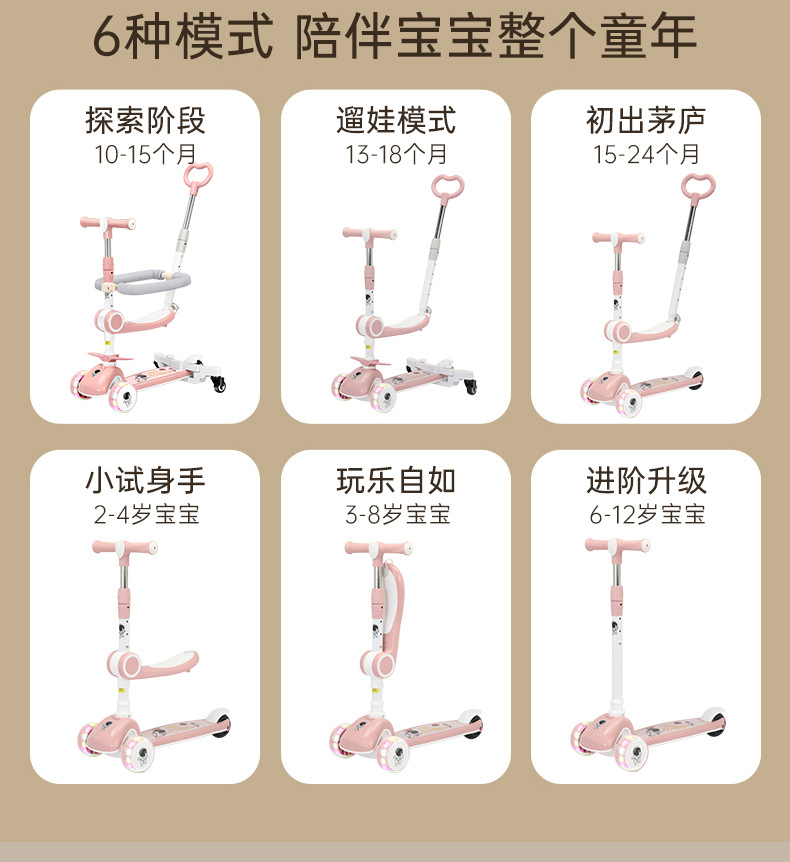 6种模式 陪伴宝宝整个童年

探索阶段
10-15个月

遛娃模式
13-18个月

初出茅庐
15-24个月

小试身手
2-4岁宝宝

玩乐自如
3-8岁宝宝

进阶升级
6-12岁宝宝