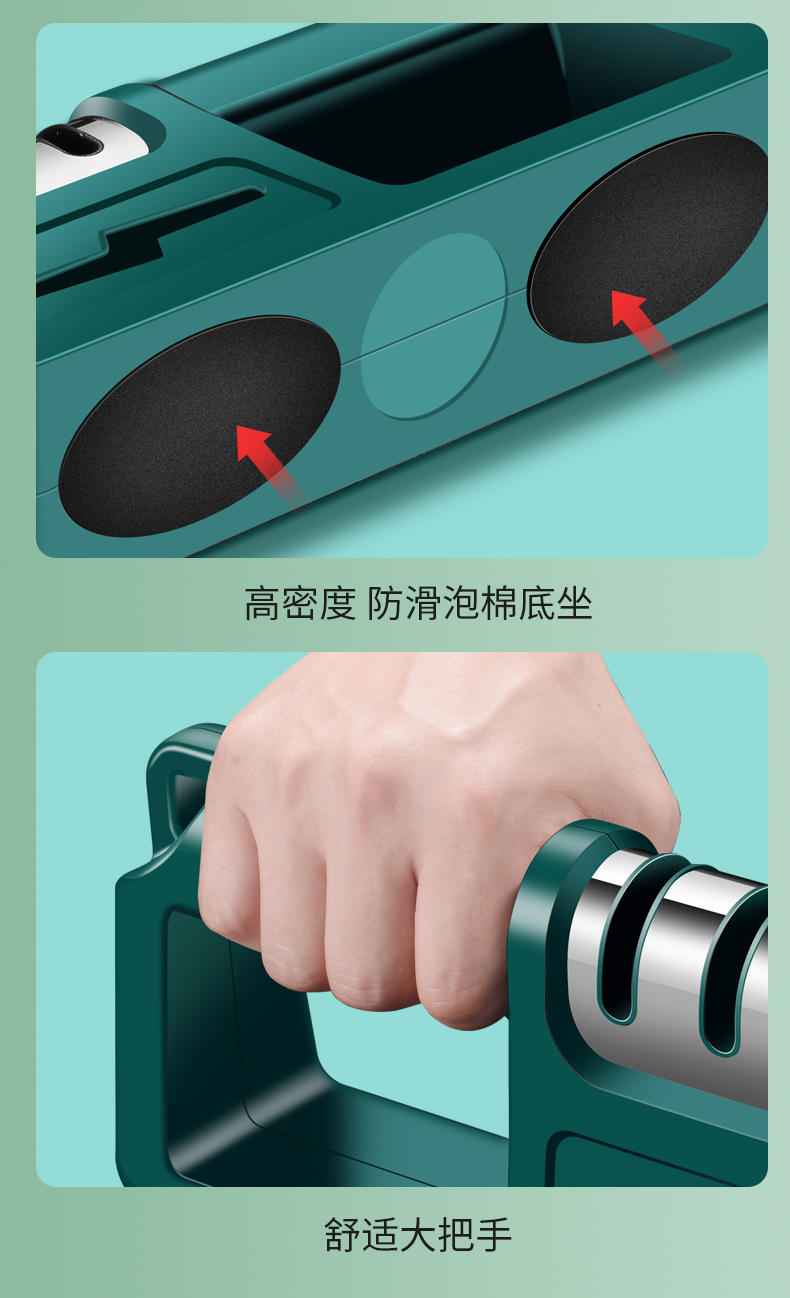 高密度 防滑泡棉底坐

舒适大把手