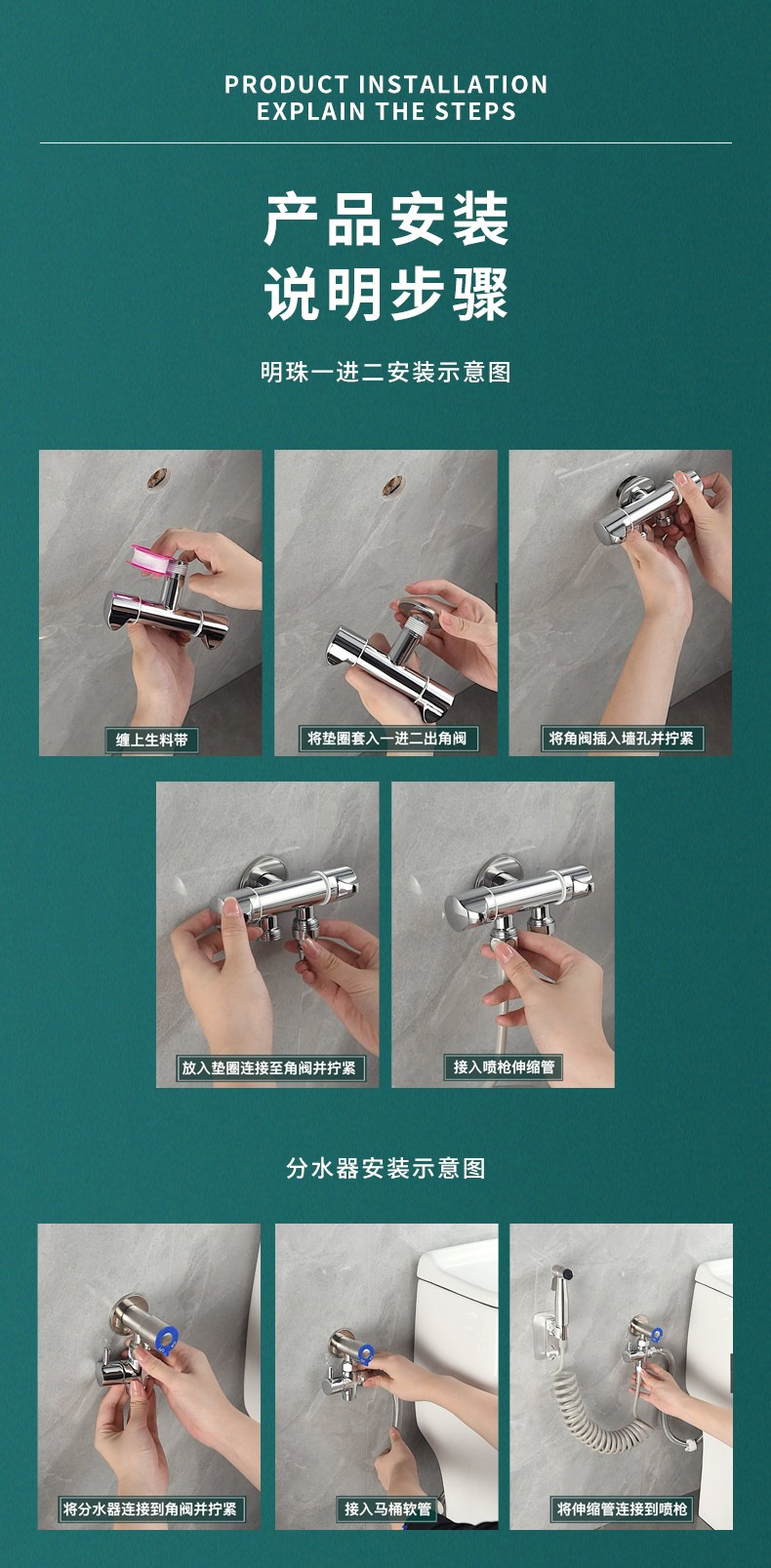 PRODUCT INSTALLATION
EXPLAIN THE STEPS

产品安装
说明步骤

明珠一进二安装示意图

缠上生料带

将垫圈套入一进二出角阀

将角阀插入墙孔并拧紧

放入垫圈连接至角阀并拧紧

接入喷枪伸缩管

分水器安装示意图

将分水器连接到角阀并拧紧

接入马桶软管

将伸缩管连接到喷枪