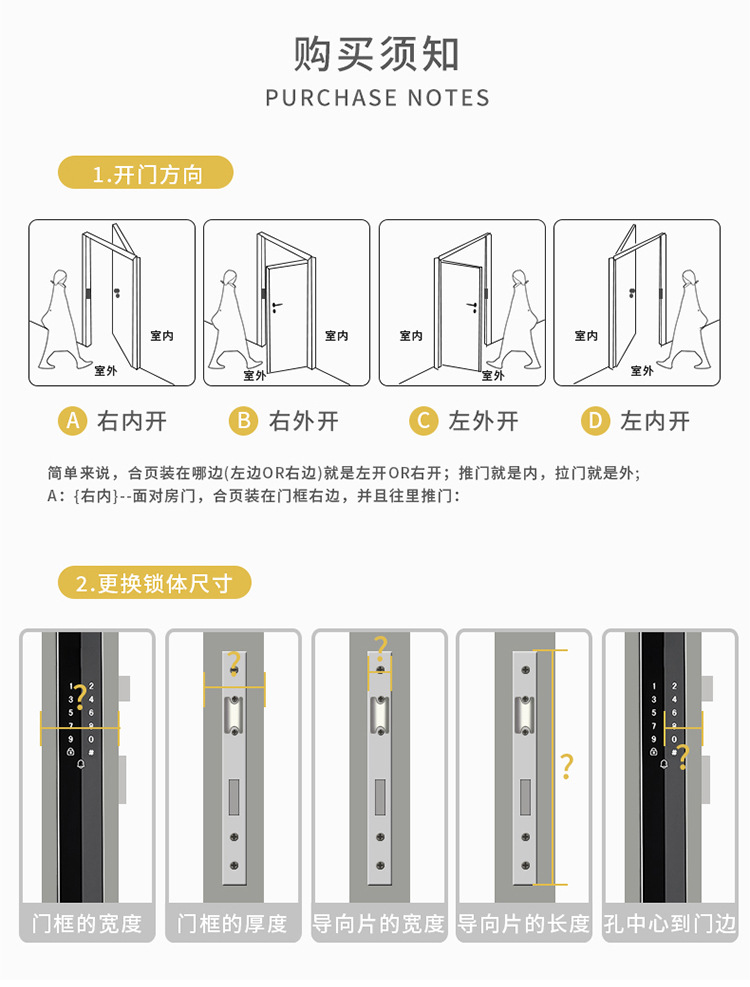 购买须知
PURCHASE NOTES

1.开门方向

室内
室外

室内
室外

室内
室外

室内
室外

A 右内开
B 右外开
C 左外开
D 左内开

简单来说，合页装在哪边(左边OR右边)就是左开OR右开；推门就是内，拉门就是外；
A：{右内}--面对房门，合页装在门框右边，并且往里推门：

2.更换锁体尺寸

1 2
3 4
5 6
7 8
9 0
?

?

?

?

1 2
3 4
5 6
7 8
9 0
?

门框的宽度
门框的厚度
导向片的宽度
导向片的长度
孔中心到门边