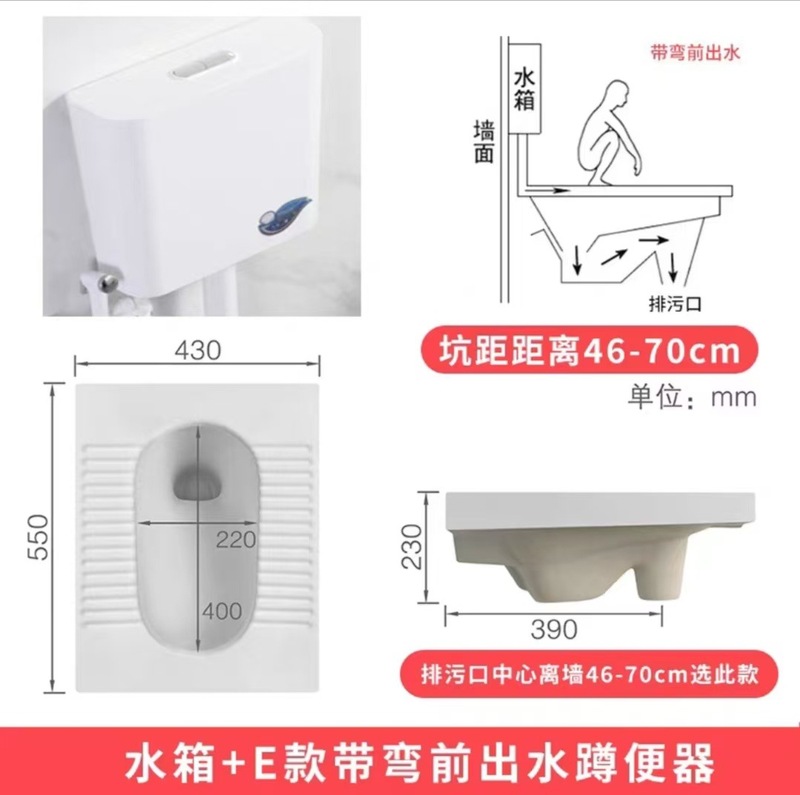 带弯前出水

水箱

墙面

排污口

坑距距离46-70cm

单位：mm

430

550

220

400

230

390

排污口中心离墙46-70cm选此款

水箱+E款带弯前出水蹲便器