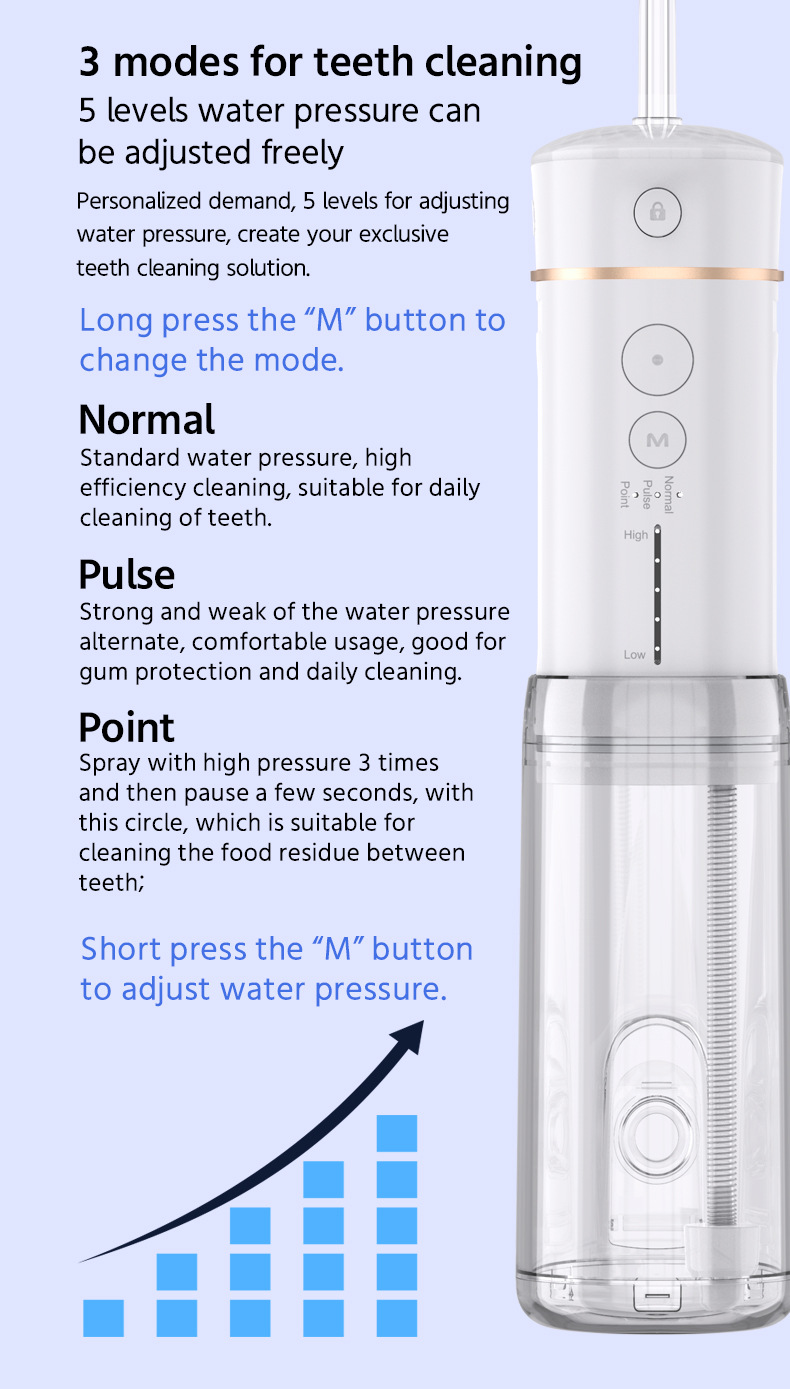 3 modes for teeth cleaning
5 levels water pressure can be adjusted freely

Personalized demand, 5 levels for adjusting water pressure, create your exclusive teeth cleaning solution.

Long press the “M” button to change the mode.

Normal
Standard water pressure, high efficiency cleaning, suitable for daily cleaning of teeth.

Pulse
Strong and weak of the water pressure alternate, comfortable usage, good for gum protection and daily cleaning.

Point
Spray with high pressure 3 times and then pause a few seconds, with this circle, which is suitable for cleaning the food residue between teeth;

Short press the “M” button to adjust water pressure.

M
Normal
Pulse
Point
High
Low